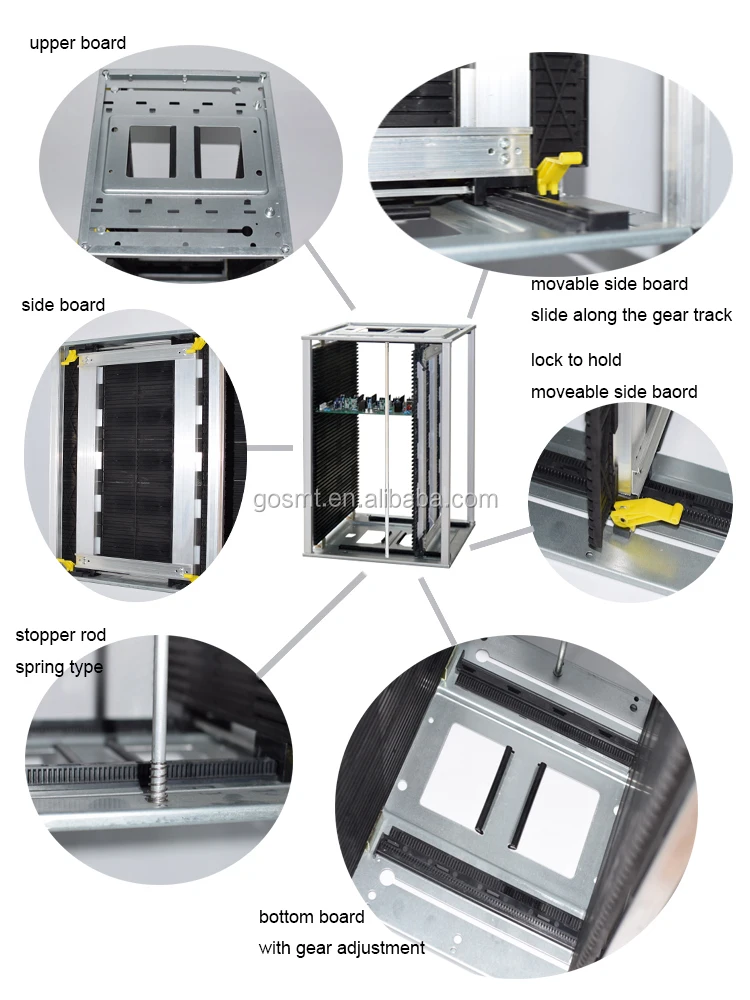 upper board

movable side board

slide along the gear track

side board

lock to hold

moveable side baord

gosmt.en.alibaba.com

stopper rod

spring type

bottom board

with gear adjustment