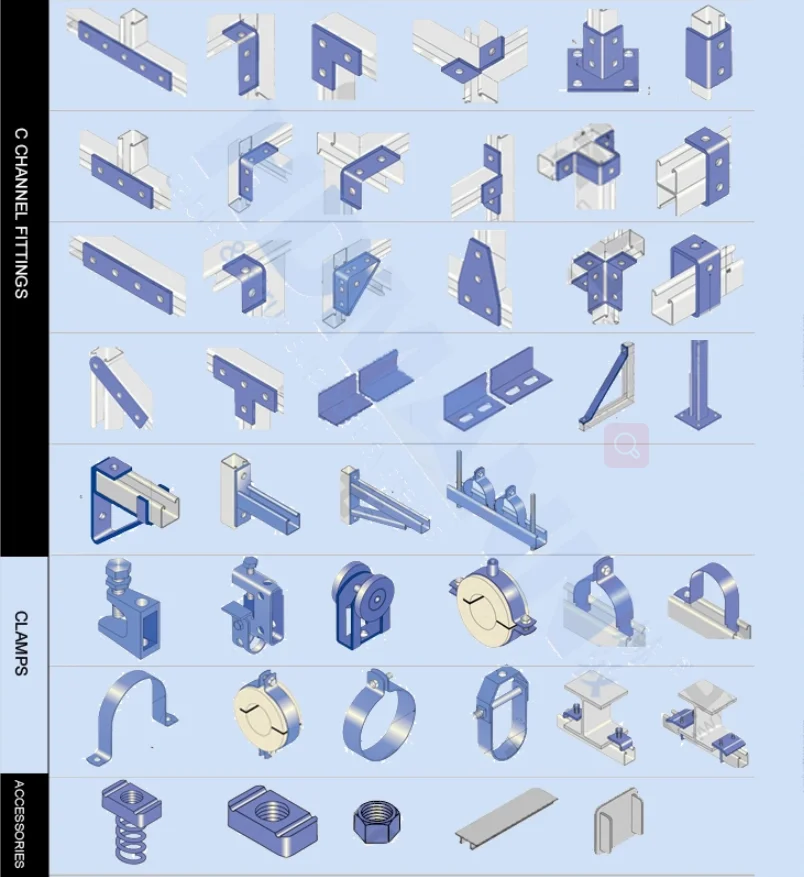 C CHANNEL FITTINGS

CLAMPS

ACCESSORIES