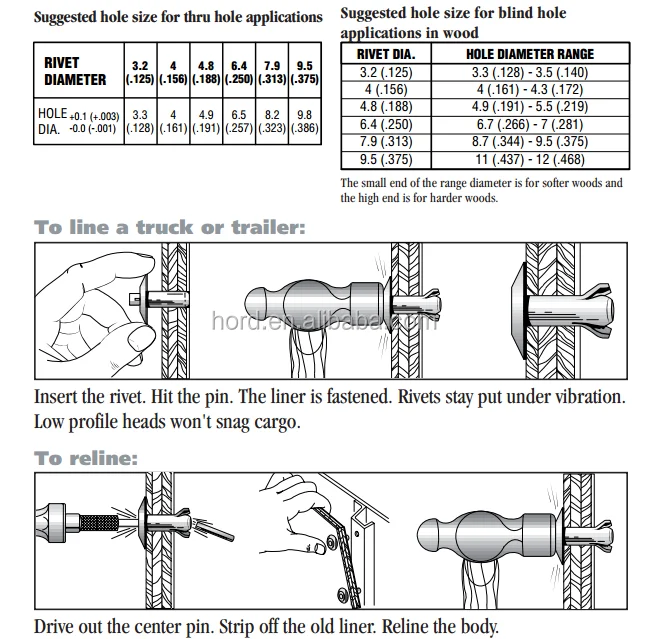 Suggested hole size for thru hole applications

| RIVET DIAMETER | 3.2 (.125) | 4 (.156) | 4.8 (.188) | 6.4 (.250) | 7.9 (.313) | 9.5 (.375) |
|---|---|---|---|---|---|---|
| HOLE DIA. +0.1 (+.003) -0.0 (-.001) | 3.3 (.128) | 4 (.161) | 4.9 (.191) | 6.5 (.257) | 8.2 (.323) | 9.8 (.386) |

Suggested hole size for blind hole applications in wood

| RIVET DIA. | HOLE DIAMETER RANGE |
|---|---|
| 3.2 (.125) | 3.3 (.128) - 3.5 (.140) |
| 4 (.156) | 4 (.161) - 4.3 (.172) |
| 4.8 (.188) | 4.9 (.191) - 5.5 (.219) |
| 6.4 (.250) | 6.7 (.266) - 7 (.281) |
| 7.9 (.313) | 8.7 (.344) - 9.5 (.375) |
| 9.5 (.375) | 11 (.437) - 12 (.468) |

The small end of the range diameter is for softer woods and the high end is for harder woods.

To line a truck or trailer:

hord.en.alibaba.com

Insert the rivet. Hit the pin. The liner is fastened. Rivets stay put under vibration. Low profile heads won't snag cargo.

To reline:

Drive out the center pin. Strip off the old liner. Reline the body.