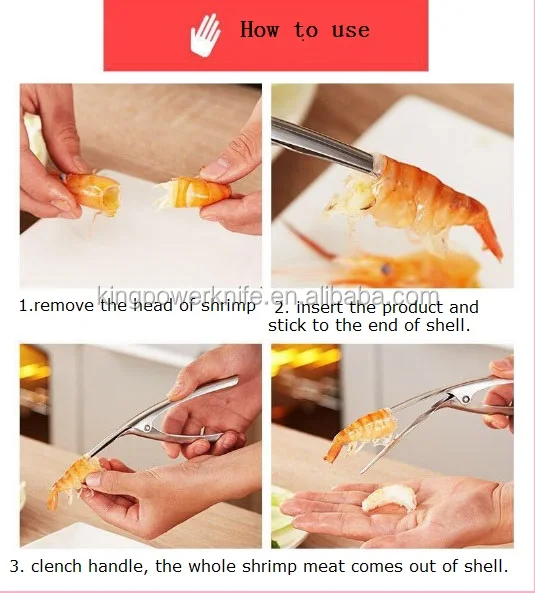 How to use

kingpowerknife.en.alibaba.com

1.remove the head of shrimp

2. insert the product and stick to the end of shell.

3. clench handle, the whole shrimp meat comes out of shell.