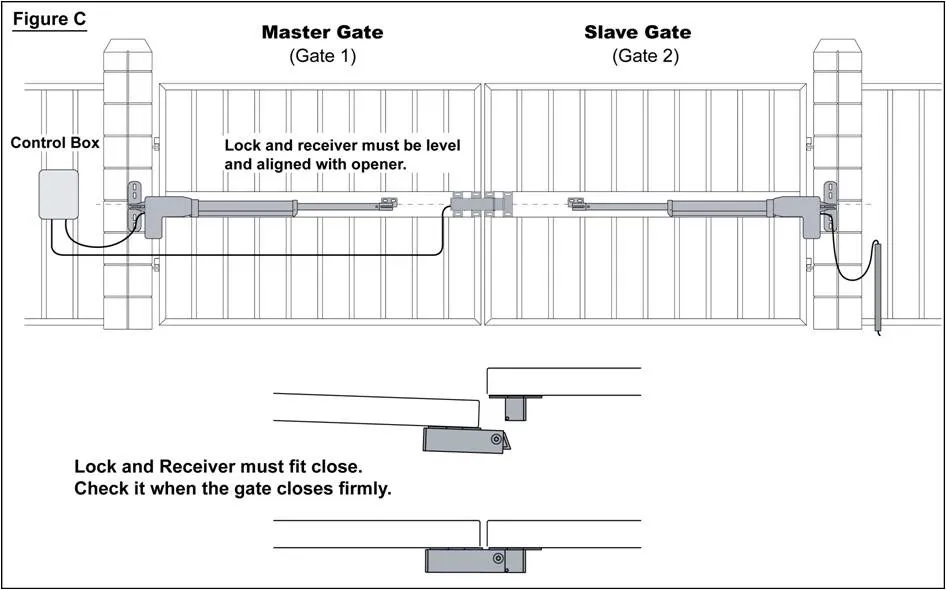 Figure C

Master Gate
(Gate 1)

Slave Gate
(Gate 2)

Control Box

Lock and receiver must be level and aligned with opener.

Lock and Receiver must fit close.
Check it when the gate closes firmly.