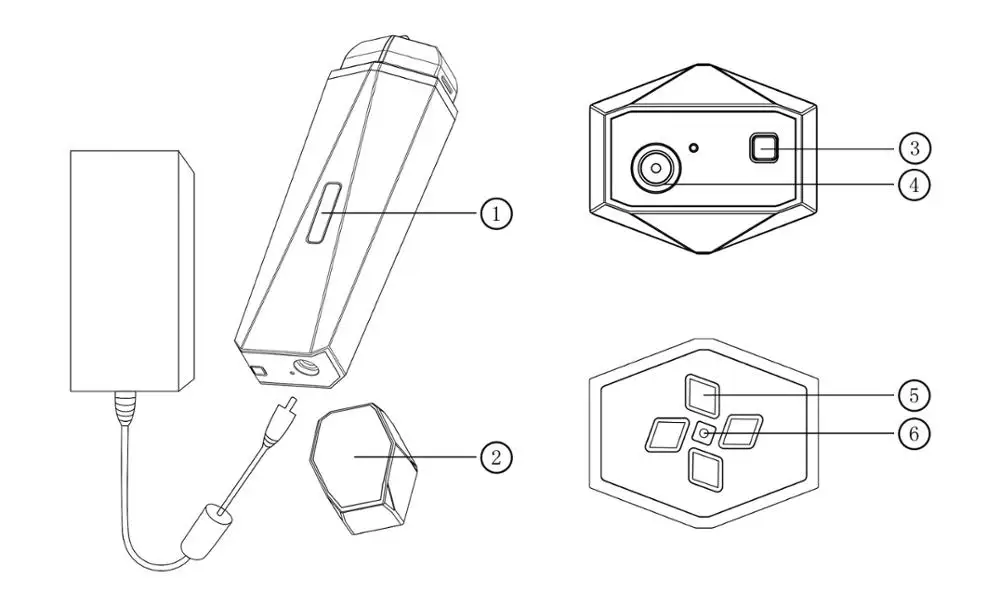 ①
②
③
④
⑤
⑥