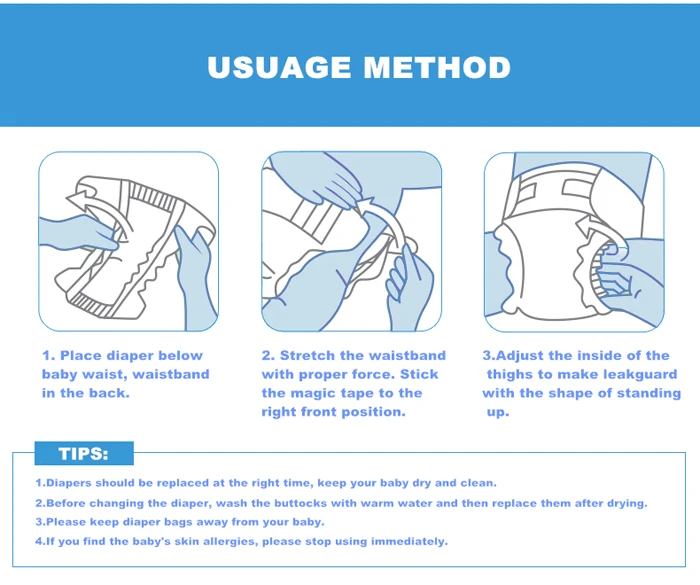 USUAGE METHOD

1. Place diaper below baby waist, waistband in the back.

2. Stretch the waistband with proper force. Stick the magic tape to the right front position.

3.Adjust the inside of the thighs to make leakguard with the shape of standing up.

TIPS:

1.Diapers should be replaced at the right time, keep your baby dry and clean.

2.Before changing the diaper, wash the buttocks with warm water and then replace them after drying.

3.Please keep diaper bags away from your baby.

4.If you find the baby's skin allergies, please stop using immediately.