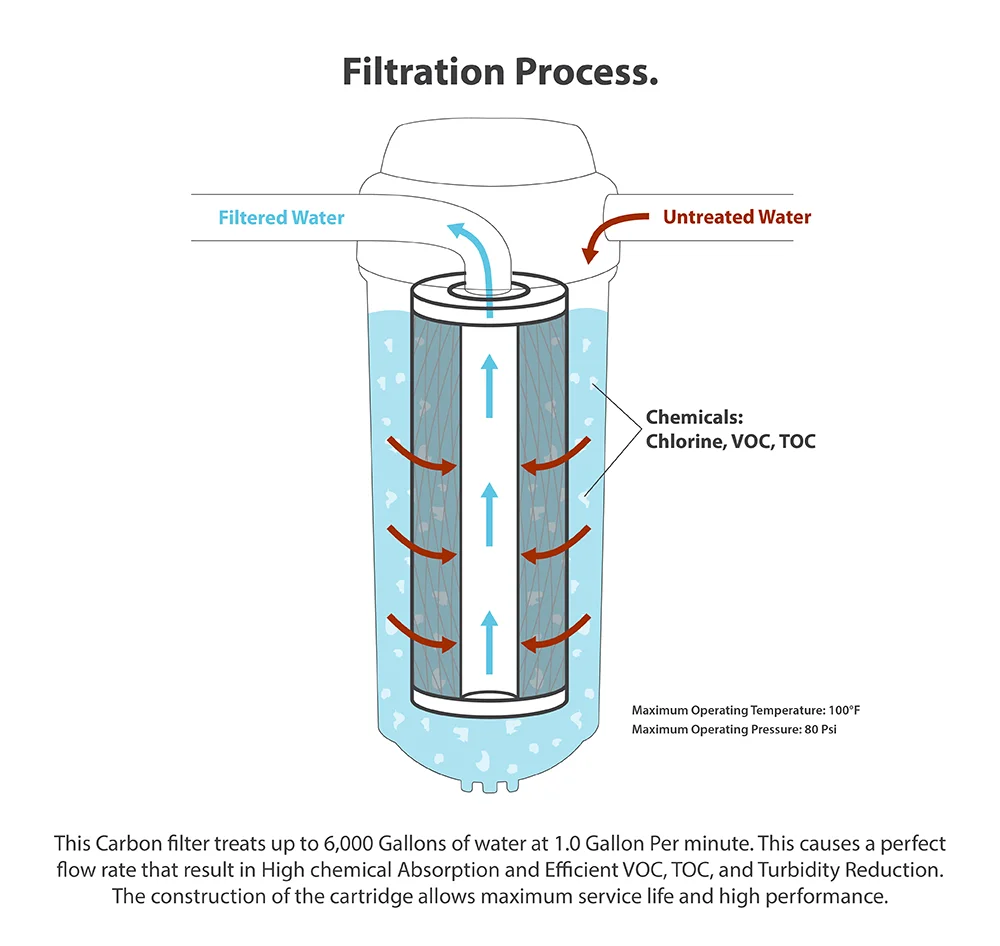 Filtration Process.

Filtered Water

Untreated Water

Chemicals:
Chlorine, VOC, TOC

Maximum Operating Temperature: 100°F
Maximum Operating Pressure: 80 Psi

This Carbon filter treats up to 6,000 Gallons of water at 1.0 Gallon Per minute. This causes a perfect flow rate that result in High chemical Absorption and Efficient VOC, TOC, and Turbidity Reduction. The construction of the cartridge allows maximum service life and high performance.