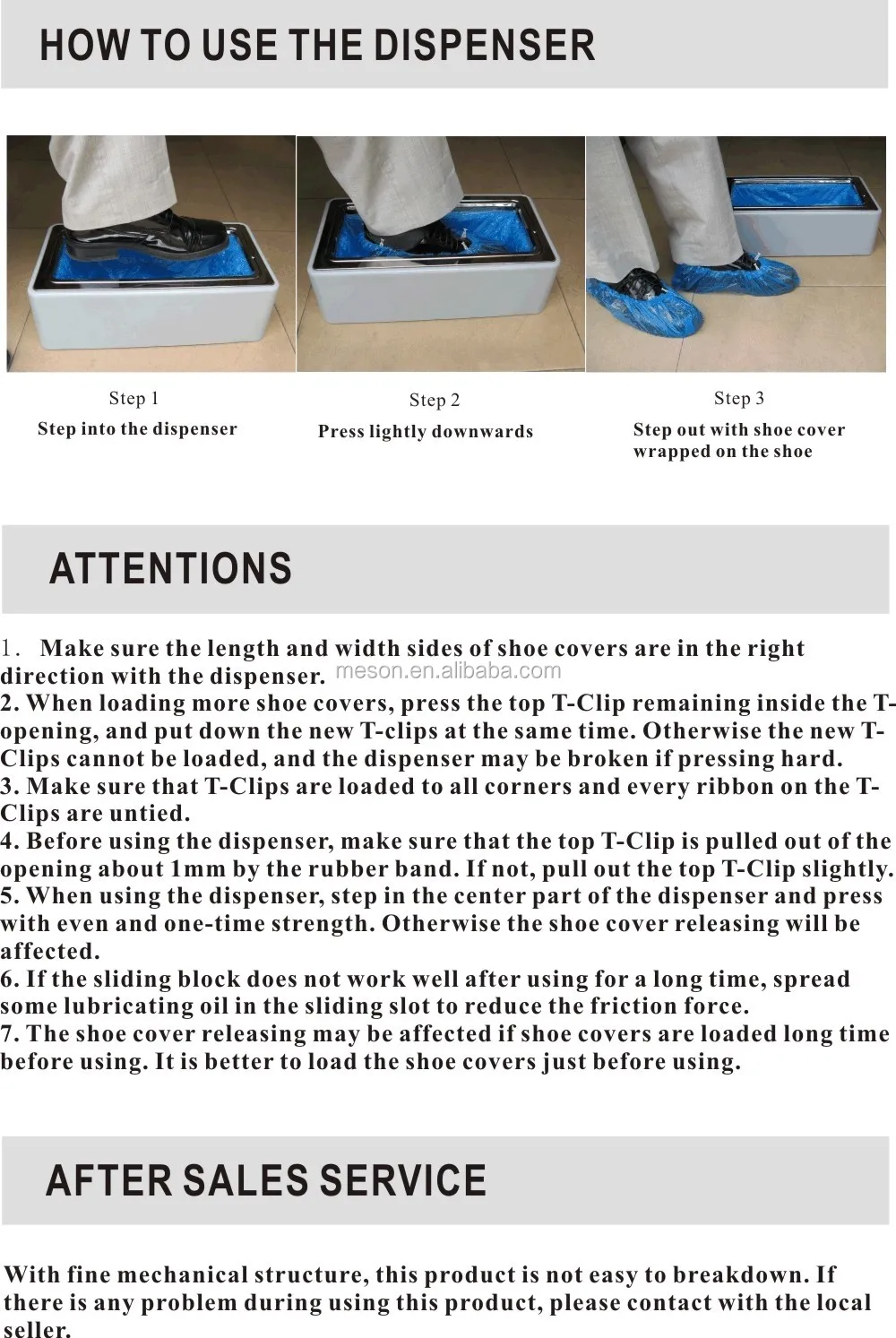 HOW TO USE THE DISPENSER

Step 1
Step into the dispenser

Step 2
Press lightly downwards

Step 3
Step out with shoe cover wrapped on the shoe

ATTENTIONS

1. Make sure the length and width sides of shoe covers are in the right direction with the dispenser. meson.en.alibaba.com
2. When loading more shoe covers, press the top T-Clip remaining inside the T-opening, and put down the new T-clips at the same time. Otherwise the new T-Clips cannot be loaded, and the dispenser may be broken if pressing hard.
3. Make sure that T-Clips are loaded to all corners and every ribbon on the T-Clips are untied.
4. Before using the dispenser, make sure that the top T-Clip is pulled out of the opening about 1mm by the rubber band. If not, pull out the top T-Clip slightly.
5. When using the dispenser, step in the center part of the dispenser and press with even and one-time strength. Otherwise the shoe cover releasing will be affected.
6. If the sliding block does not work well after using for a long time, spread some lubricating oil in the sliding slot to reduce the friction force.
7. The shoe cover releasing may be affected if shoe covers are loaded long time before using. It is better to load the shoe covers just before using.

AFTER SALES SERVICE

With fine mechanical structure, this product is not easy to breakdown. If there is any problem during using this product, please contact with the local seller.