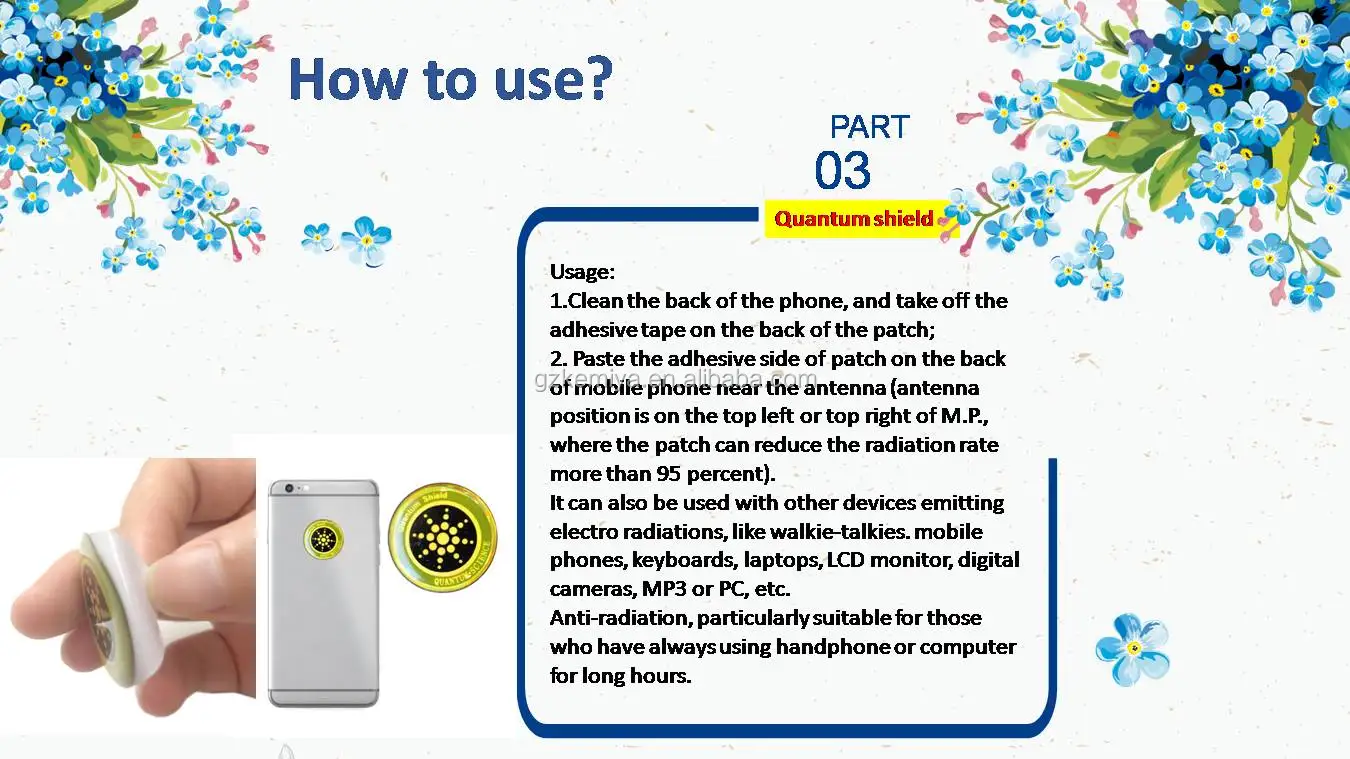 How to use?

PART
03

Quantum shield

Usage:
1.Clean the back of the phone, and take off the adhesive tape on the back of the patch;
2. Paste the adhesive side of patch on the back of mobile phone near the antenna (antenna position is on the top left or top right of M.P., where the patch can reduce the radiation rate more than 95 percent).
It can also be used with other devices emitting electro radiations, like walkie-talkies. mobile phones, keyboards, laptops, LCD monitor, digital cameras, MP3 or PC, etc.
Anti-radiation, particularly suitable for those who have always using handphone or computer for long hours.

gzkemiya.en.alibaba.com

Quantum Shield
QUANTUM SCIENCE