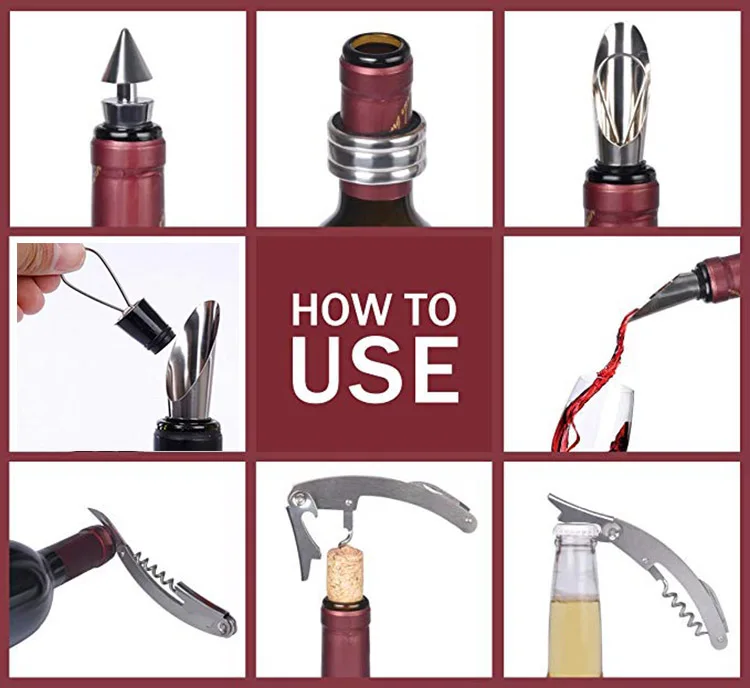 HOW TO
USE