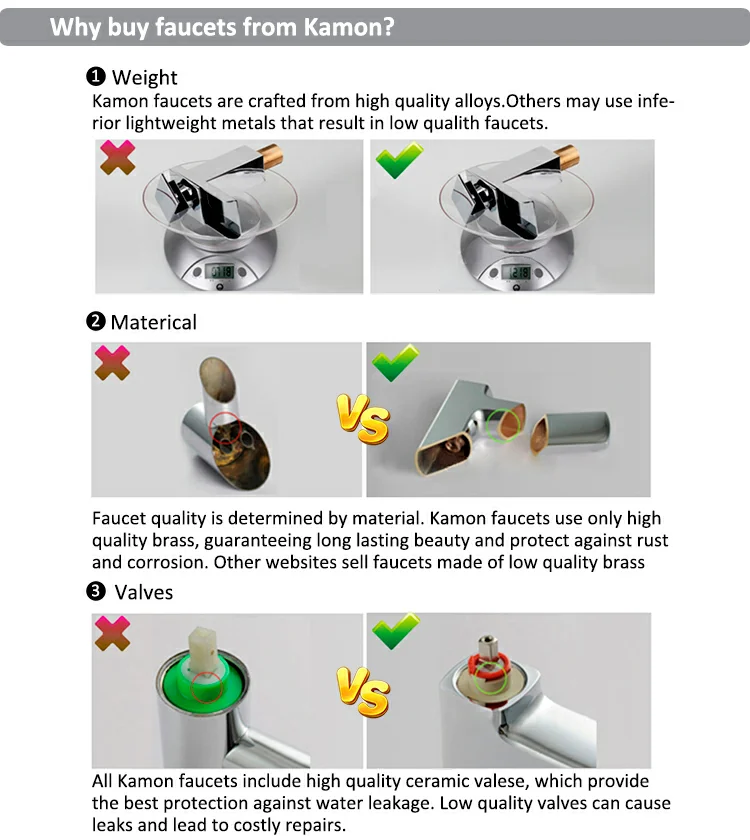 Why buy faucets from Kamon?

❶ Weight
Kamon faucets are crafted from high quality alloys.Others may use inferior lightweight metals that result in low qualith faucets.

0.118

2.18

❷ Materical

VS

Faucet quality is determined by material. Kamon faucets use only high quality brass, guaranteeing long lasting beauty and protect against rust and corrosion. Other websites sell faucets made of low quality brass

❸ Valves

VS

All Kamon faucets include high quality ceramic valese, which provide the best protection against water leakage. Low quality valves can cause leaks and lead to costly repairs.