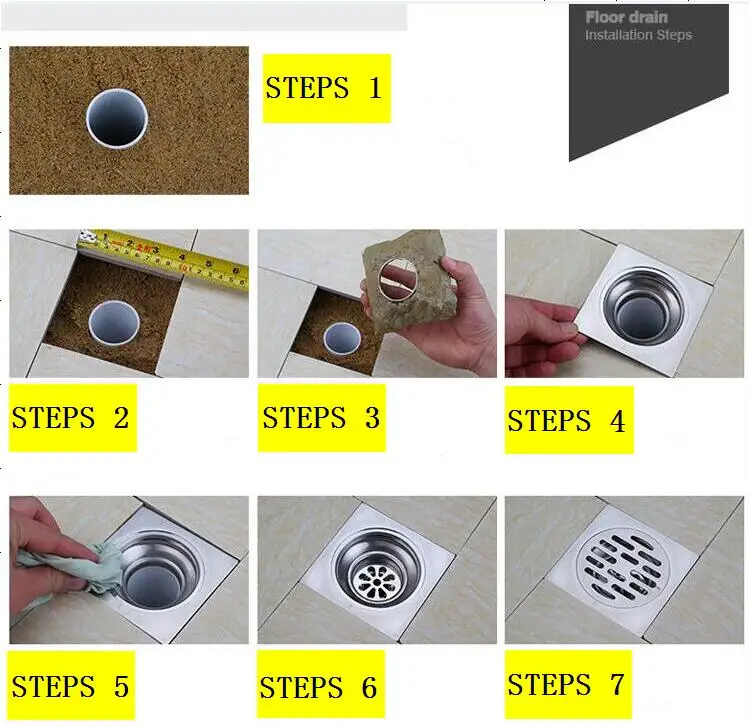 Floor drain
Installation Steps

STEPS 1

STEPS 2

STEPS 3

STEPS 4

STEPS 5

STEPS 6

STEPS 7