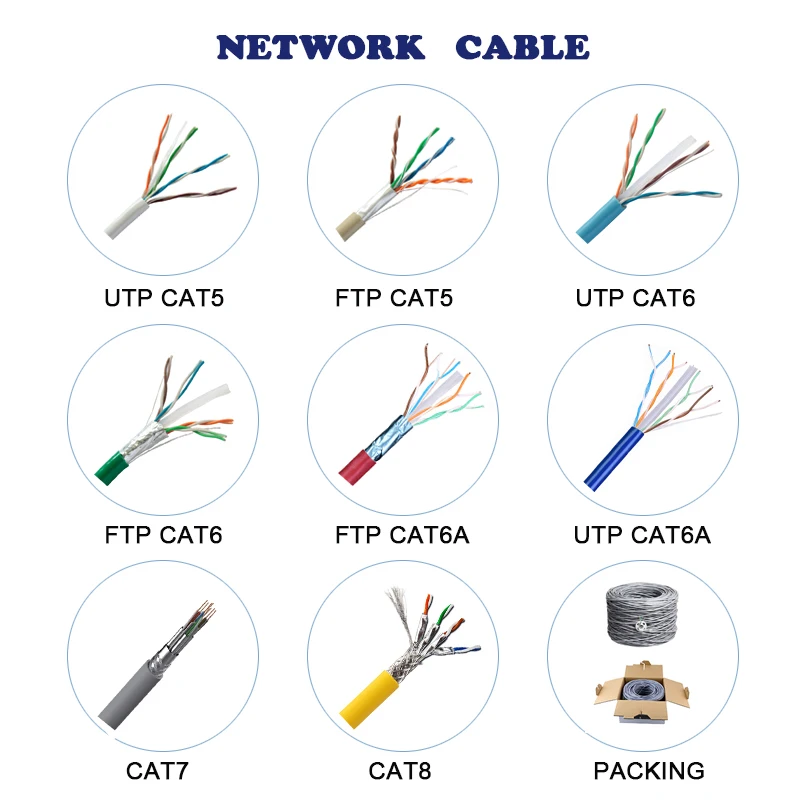 NETWORK CABLE

UTP CAT5

FTP CAT5

UTP CAT6

FTP CAT6

FTP CAT6A

UTP CAT6A

CAT7

CAT8

PACKING