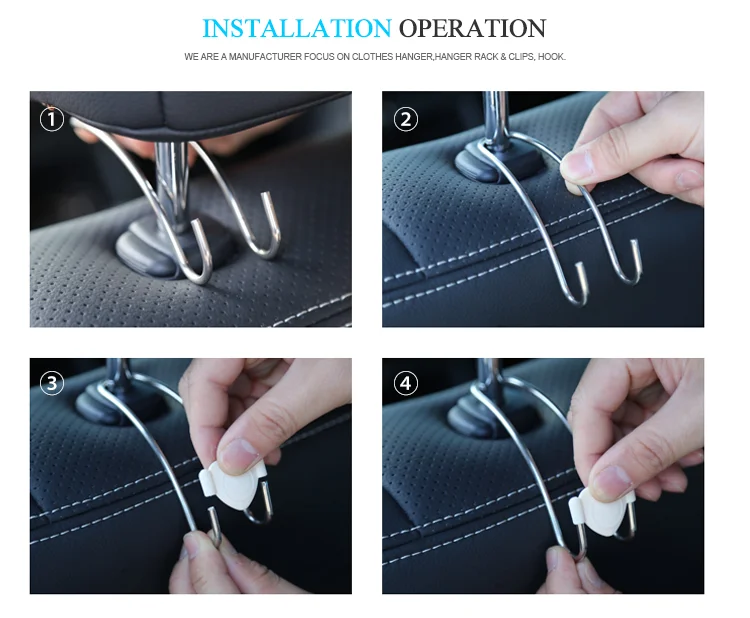 INSTALLATION OPERATION

WE ARE A MANUFACTURER FOCUS ON CLOTHES HANGER,HANGER RACK & CLIPS, HOOK.

①

②

③

④