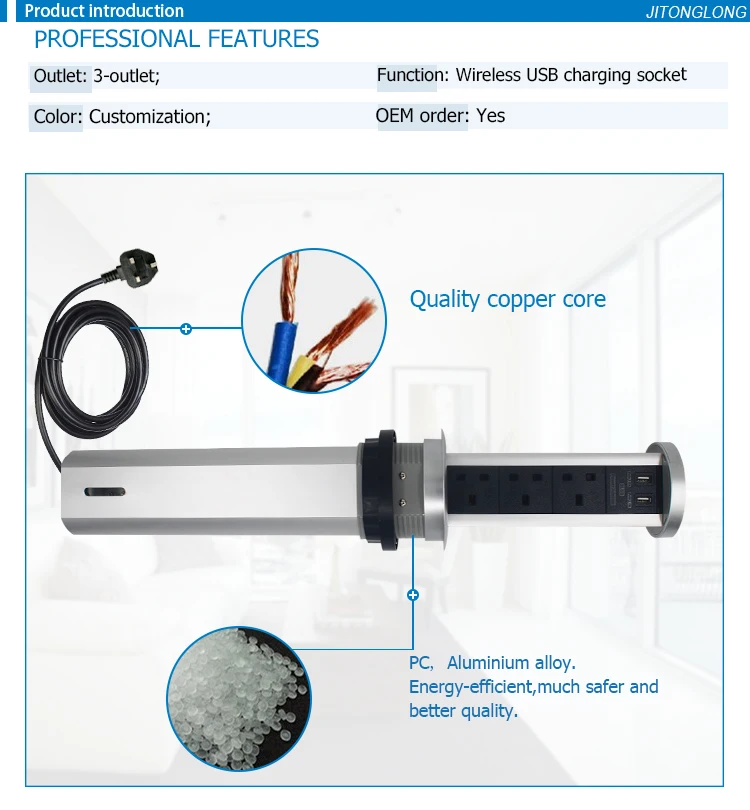 Product introduction

JITONGLONG

PROFESSIONAL FEATURES

Outlet: 3-outlet;

Function: Wireless USB charging socket

Color: Customization;

OEM order: Yes

Quality copper core

PC, Aluminium alloy.
Energy-efficient,much safer and better quality.