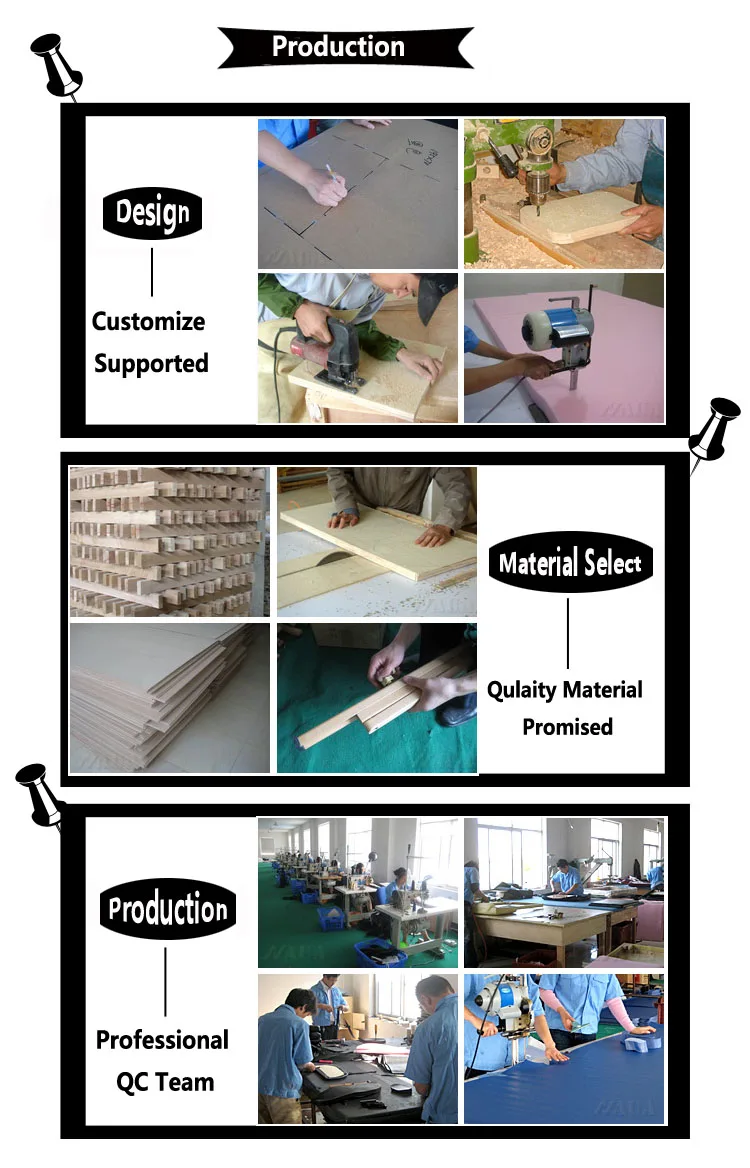 Production

Design

Customize Supported

Material Select

Qulaity Material Promised

Production

Professional QC Team