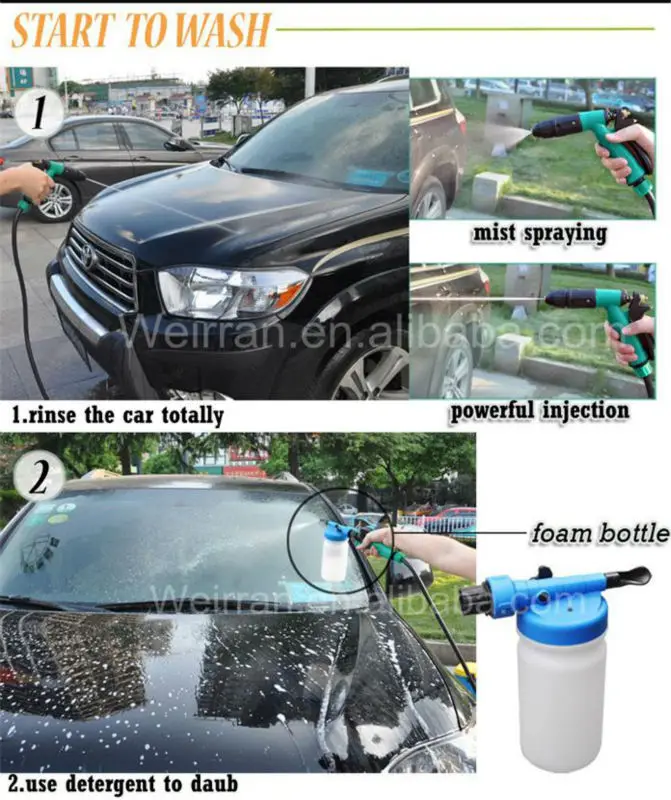 START TO WASH

1

mist spraying

Weirran.en.alibaba.com

1.rinse the car totally

powerful injection

2

foam bottle

Weirran.en.alibaba.com

2.use detergent to daub