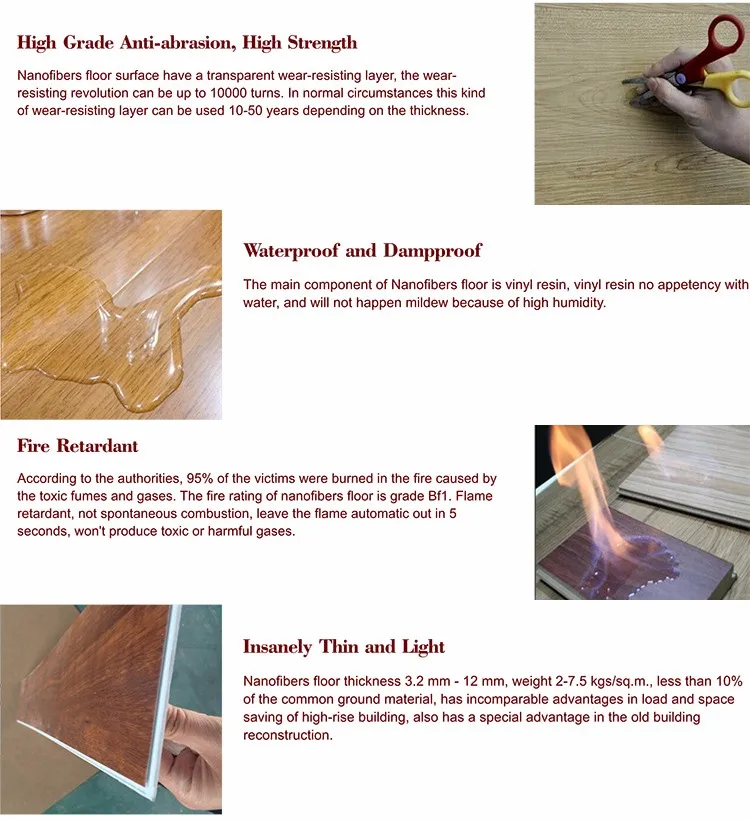 High Grade Anti-abrasion, High Strength

Nanofibers floor surface have a transparent wear-resisting layer, the wear-resisting revolution can be up to 10000 turns. In normal circumstances this kind of wear-resisting layer can be used 10-50 years depending on the thickness.

Waterproof and Dampproof

The main component of Nanofibers floor is vinyl resin, vinyl resin no appetency with water, and will not happen mildew because of high humidity.

Fire Retardant

According to the authorities, 95% of the victims were burned in the fire caused by the toxic fumes and gases. The fire rating of nanofibers floor is grade Bf1. Flame retardant, not spontaneous combustion, leave the flame automatic out in 5 seconds, won't produce toxic or harmful gases.

Insanely Thin and Light

Nanofibers floor thickness 3.2 mm - 12 mm, weight 2-7.5 kgs/sq.m., less than 10% of the common ground material, has incomparable advantages in load and space saving of high-rise building, also has a special advantage in the old building reconstruction.