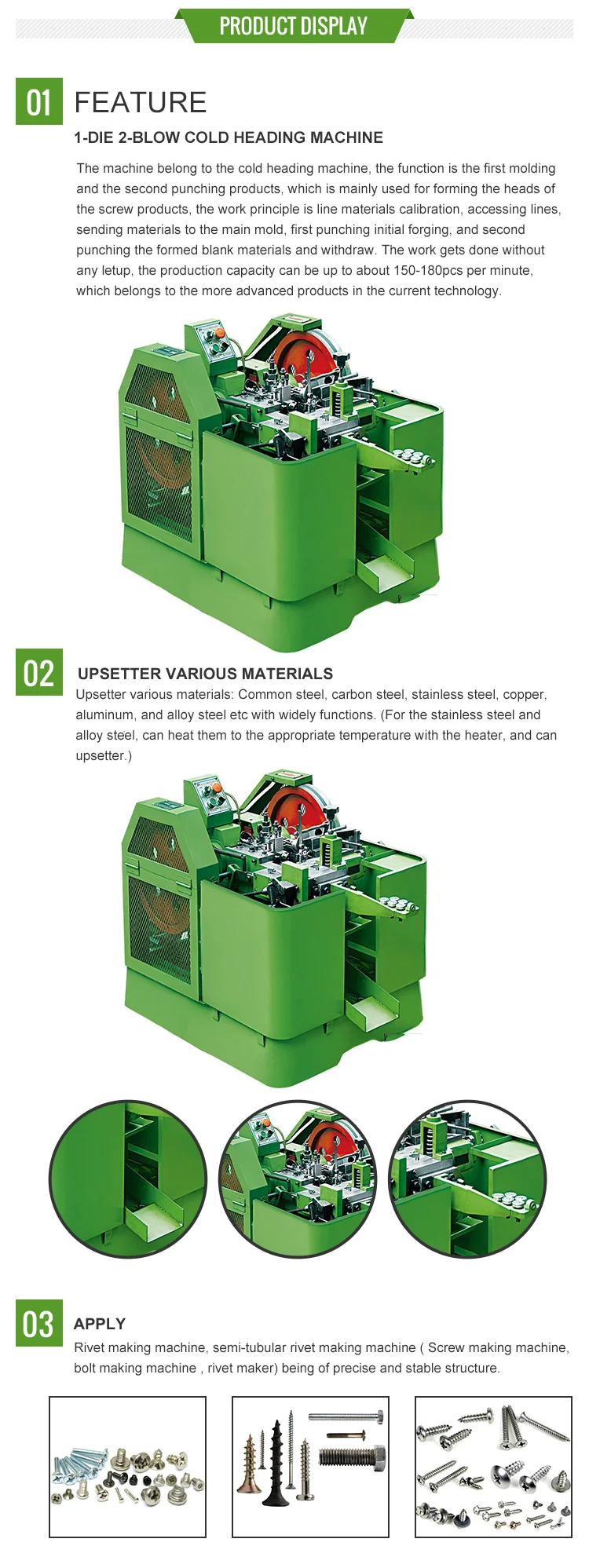 PRODUCT DISPLAY

01 FEATURE

1-DIE 2-BLOW COLD HEADING MACHINE

The machine belong to the cold heading machine, the function is the first molding and the second punching products, which is mainly used for forming the heads of the screw products, the work principle is line materials calibration, accessing lines, sending materials to the main mold, first punching initial forging, and second punching the formed blank materials and withdraw. The work gets done without any letup, the production capacity can be up to about 150-180pcs per minute, which belongs to the more advanced products in the current technology.

02 UPSETTER VARIOUS MATERIALS

Upsetter various materials: Common steel, carbon steel, stainless steel, copper, aluminum, and alloy steel etc with widely functions. (For the stainless steel and alloy steel, can heat them to the appropriate temperature with the heater, and can upsetter.)

03 APPLY

Rivet making machine, semi-tubular rivet making machine ( Screw making machine, bolt making machine , rivet maker) being of precise and stable structure.