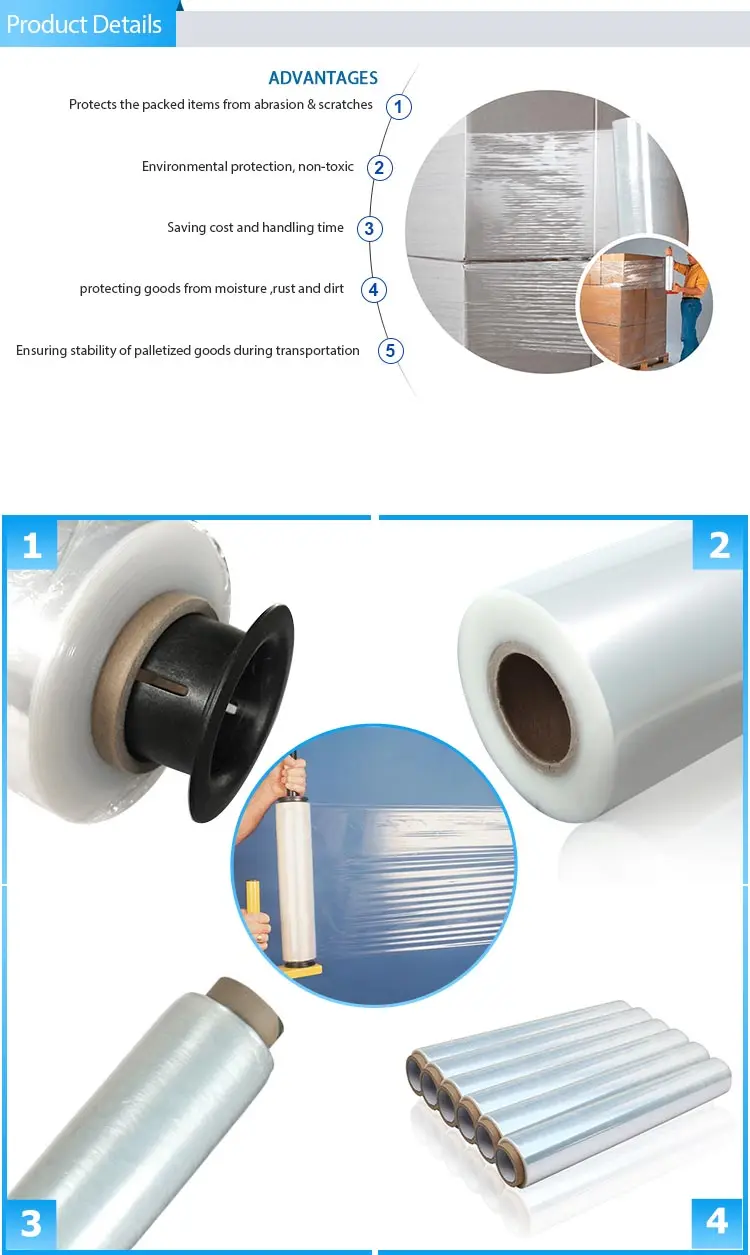 Product Details

ADVANTAGES

Protects the packed items from abrasion & scratches 1

Environmental protection, non-toxic 2

Saving cost and handling time 3

protecting goods from moisture ,rust and dirt 4

Ensuring stability of palletized goods during transportation 5

1

2

3

4