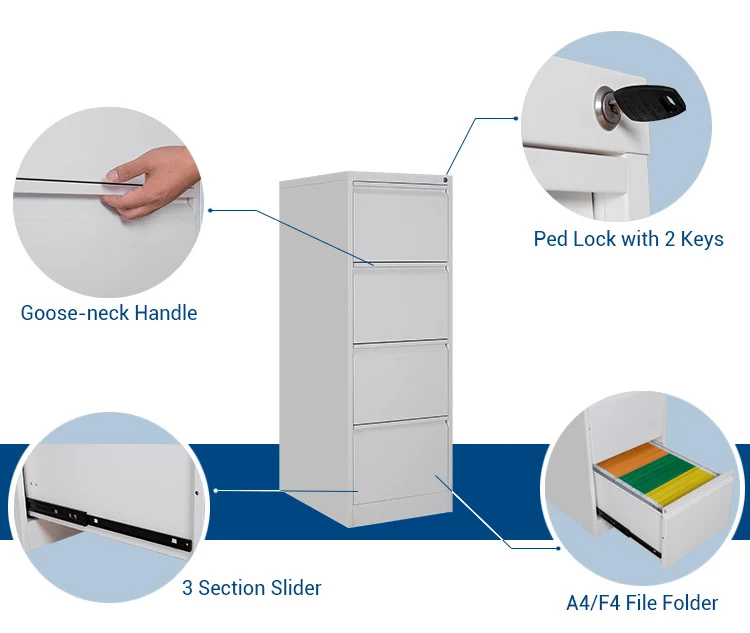 Goose-neck Handle

Ped Lock with 2 Keys

3 Section Slider

A4/F4 File Folder