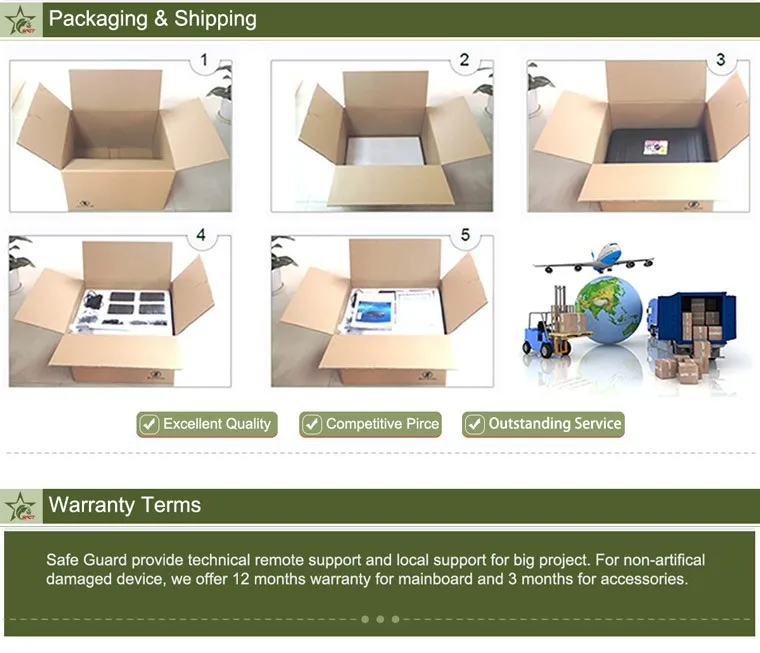 Packaging & Shipping

1

2

3

4

5

Excellent Quality

Competitive Pirce

Outstanding Service

Warranty Terms

Safe Guard provide technical remote support and local support for big project. For non-artifical damaged device, we offer 12 months warranty for mainboard and 3 months for accessories.