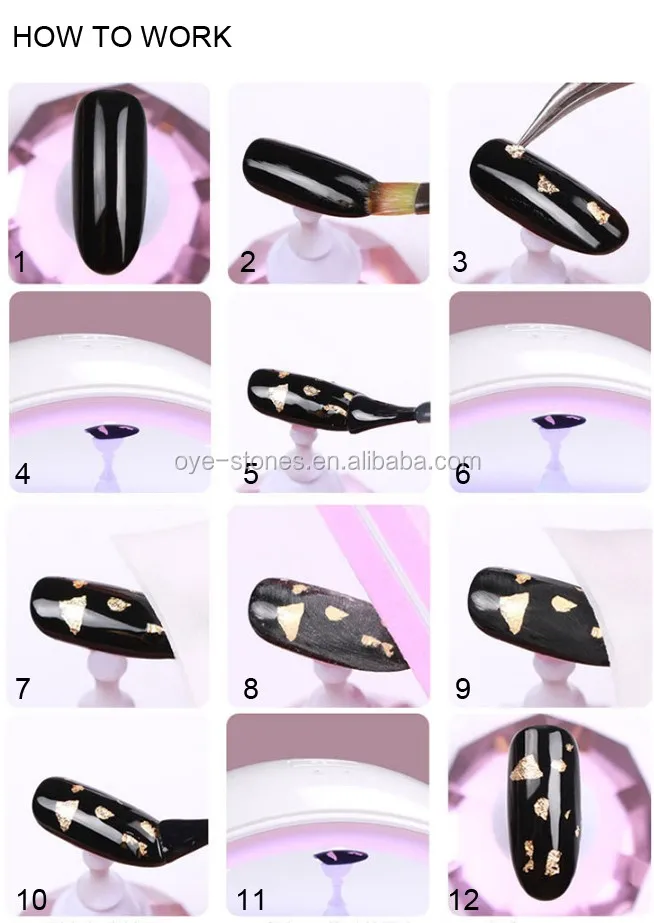 HOW TO WORK

1

2

3

4

5

6

oye-stones.en.alibaba.com

7

8

9

10

11

12