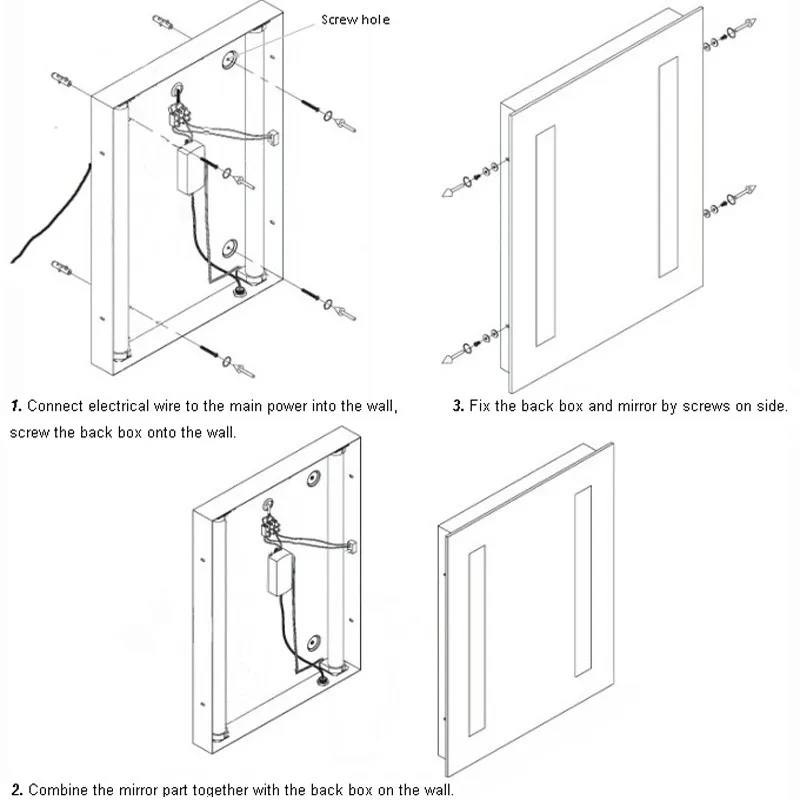 Screw hole

1. Connect electrical wire to the main power into the wall, screw the back box onto the wall.

3. Fix the back box and mirror by screws on side.

2. Combine the mirror part together with the back box on the wall.