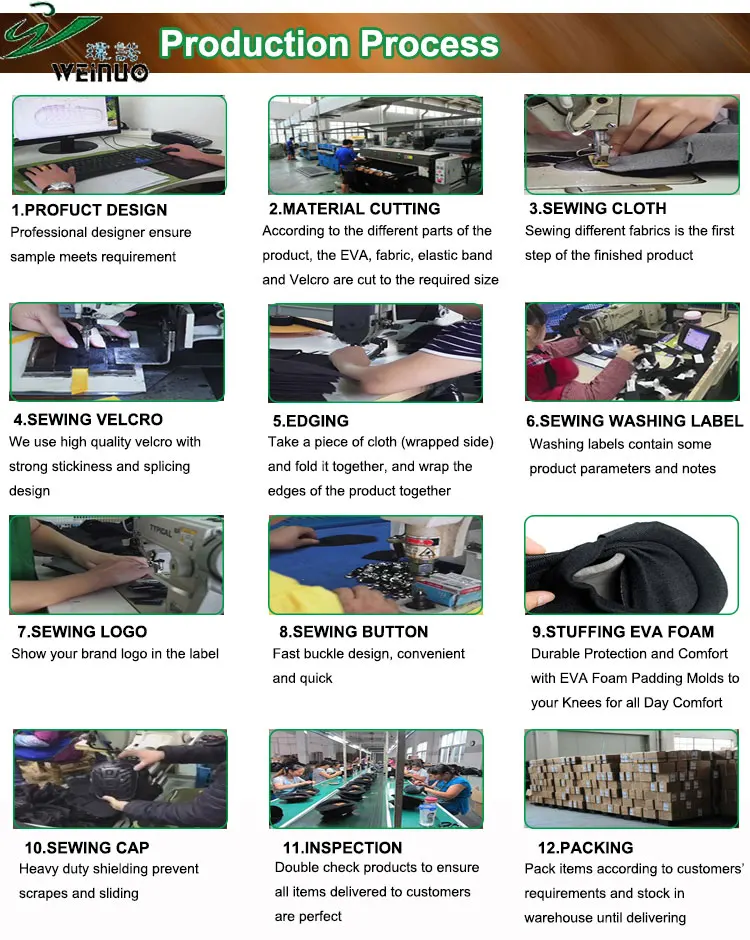 WEINUO

Production Process

1.PROFUCT DESIGN
Professional designer ensure sample meets requirement

2.MATERIAL CUTTING
According to the different parts of the product, the EVA, fabric, elastic band and Velcro are cut to the required size

3.SEWING CLOTH
Sewing different fabrics is the first step of the finished product

4.SEWING VELCRO
We use high quality velcro with strong stickiness and splicing design

5.EDGING
Take a piece of cloth (wrapped side) and fold it together, and wrap the edges of the product together

6.SEWING WASHING LABEL
Washing labels contain some product parameters and notes

7.SEWING LOGO
Show your brand logo in the label

8.SEWING BUTTON
Fast buckle design, convenient and quick

9.STUFFING EVA FOAM
Durable Protection and Comfort with EVA Foam Padding Molds to your Knees for all Day Comfort

10.SEWING CAP
Heavy duty shielding prevent scrapes and sliding

11.INSPECTION
Double check products to ensure all items delivered to customers are perfect

12.PACKING
Pack items according to customers' requirements and stock in warehouse until delivering