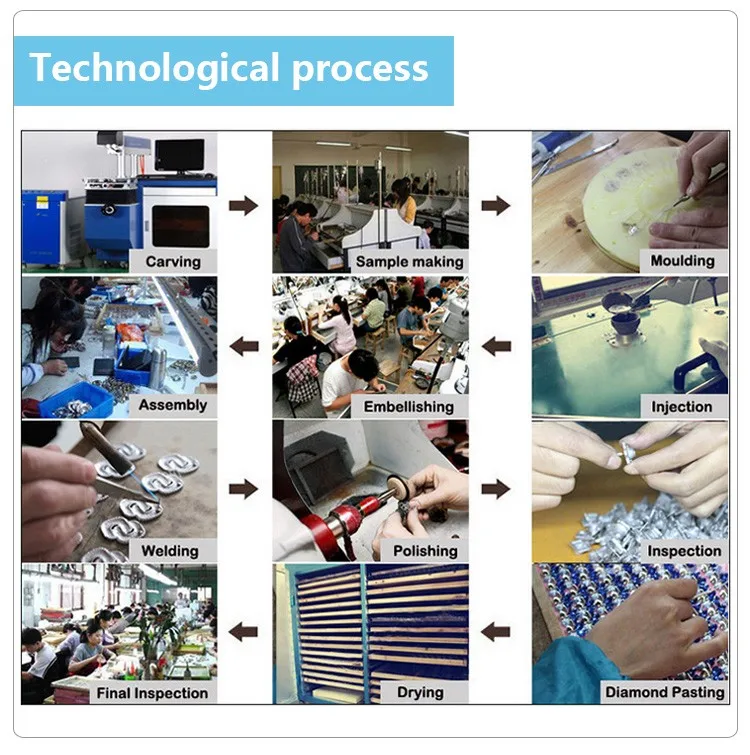 Technological process

Carving

Sample making

Moulding

Assembly

Embellishing

Injection

Welding

Polishing

Inspection

Final Inspection

Drying

Diamond Pasting