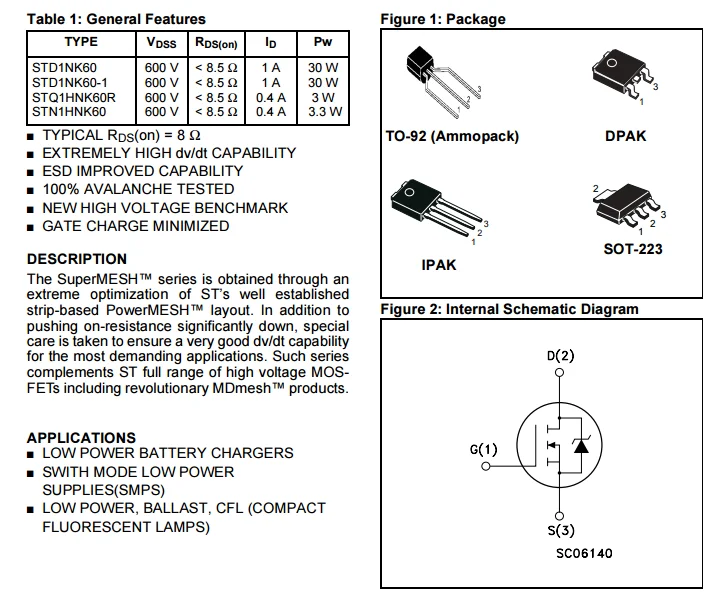 Table 1: General Features

| TYPE | $V_{DSS}$ | $R_{DS(on)}$ | $I_D$ | Pw |
|---|---|---|---|---|
| STD1NK60 | 600 V | < 8.5 Ω | 1 A | 30 W |
| STD1NK60-1 | 600 V | < 8.5 Ω | 1 A | 30 W |
| STQ1HNK60R | 600 V | < 8.5 Ω | 0.4 A | 3 W |
| STN1HNK60 | 600 V | < 8.5 Ω | 0.4 A | 3.3 W |

■ TYPICAL $R_{DS}$(on) = 8 Ω
■ EXTREMELY HIGH dv/dt CAPABILITY
■ ESD IMPROVED CAPABILITY
■ 100% AVALANCHE TESTED
■ NEW HIGH VOLTAGE BENCHMARK
■ GATE CHARGE MINIMIZED

DESCRIPTION
The SuperMESH™ series is obtained through an extreme optimization of ST's well established strip-based PowerMESH™ layout. In addition to pushing on-resistance significantly down, special care is taken to ensure a very good dv/dt capability for the most demanding applications. Such series complements ST full range of high voltage MOSFETs including revolutionary MDmesh™ products.

APPLICATIONS
■ LOW POWER BATTERY CHARGERS
■ SWITH MODE LOW POWER SUPPLIES(SMPS)
■ LOW POWER, BALLAST, CFL (COMPACT FLUORESCENT LAMPS)

Figure 1: Package

3 2 1
TO-92 (Ammopack)

3 1
DPAK

3 2 1
IPAK

2 3 2 1
SOT-223

Figure 2: Internal Schematic Diagram

D(2)
G(1)
S(3)
SC06140