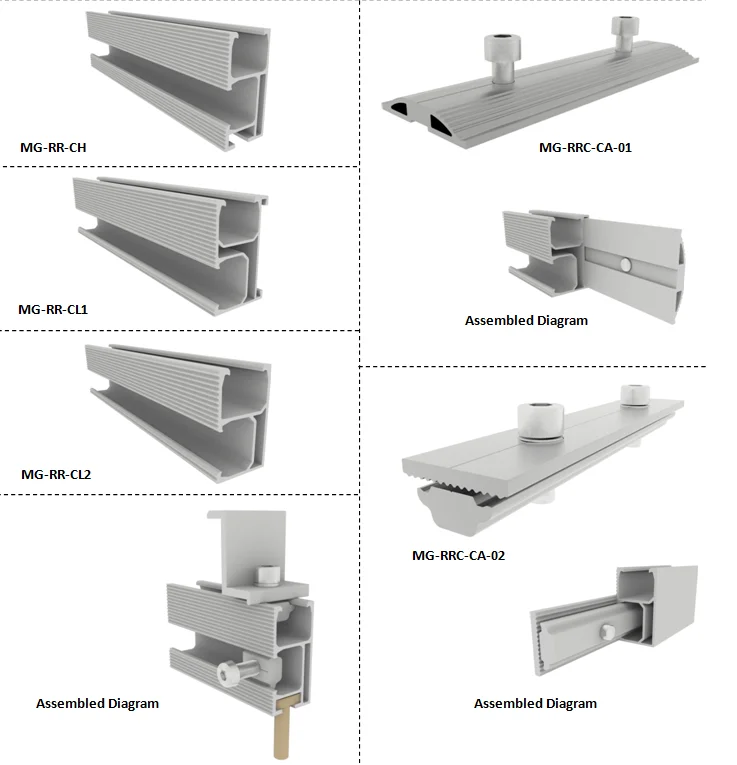 MG-RR-CH

MG-RR-CL1

MG-RR-CL2

Assembled Diagram

MG-RRC-CA-01

Assembled Diagram

MG-RRC-CA-02

Assembled Diagram