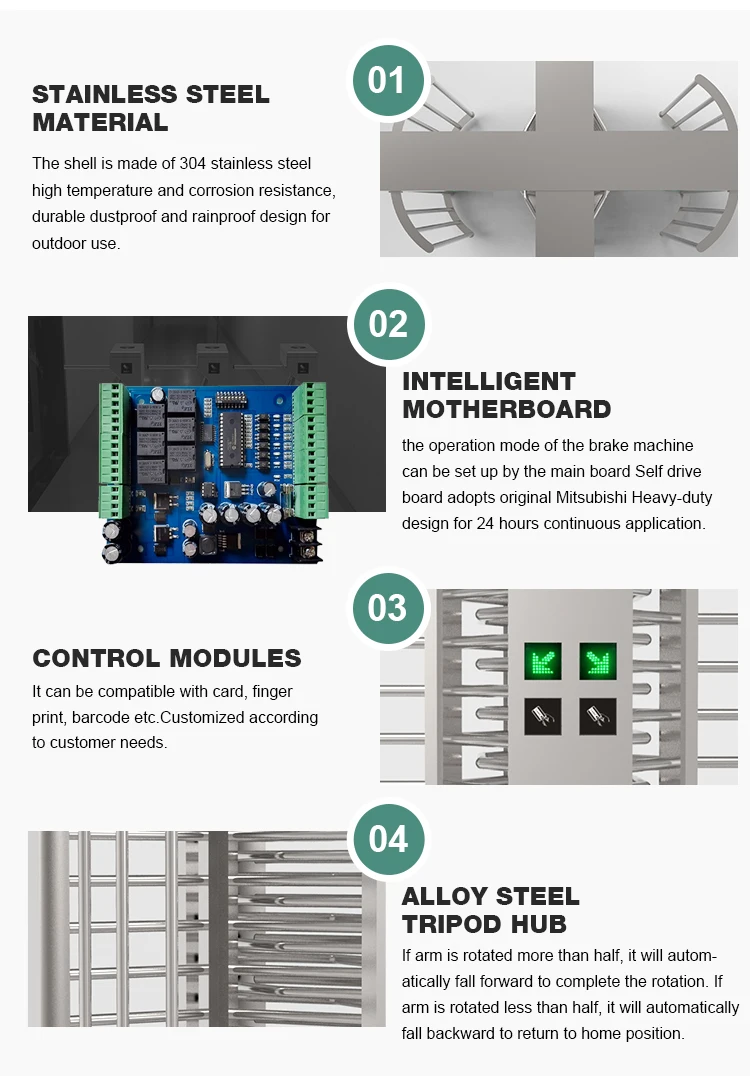 01

STAINLESS STEEL MATERIAL

The shell is made of 304 stainless steel high temperature and corrosion resistance, durable dustproof and rainproof design for outdoor use.

02

INTELLIGENT MOTHERBOARD

the operation mode of the brake machine can be set up by the main board Self drive board adopts original Mitsubishi Heavy-duty design for 24 hours continuous application.

03

CONTROL MODULES

It can be compatible with card, finger print, barcode etc.Customized according to customer needs.

04

ALLOY STEEL TRIPOD HUB

If arm is rotated more than half, it will automatically fall forward to complete the rotation. If arm is rotated less than half, it will automatically fall backward to return to home position.