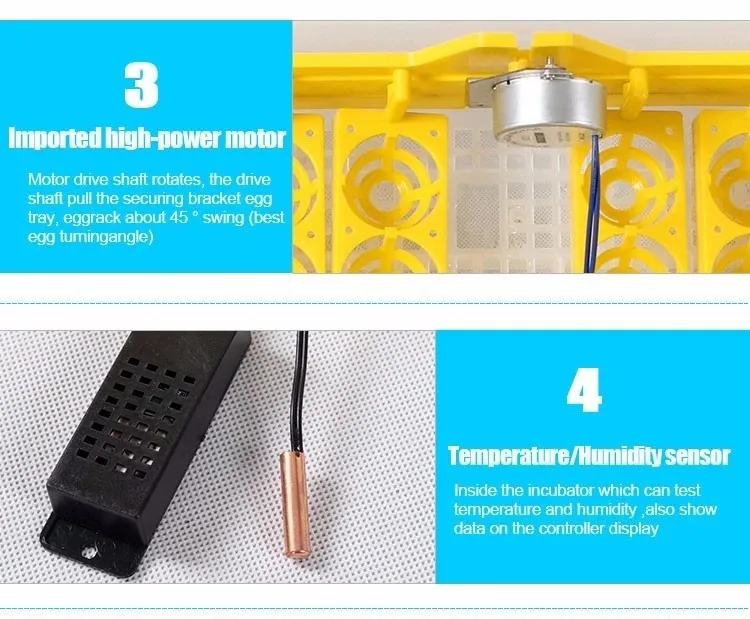 3

Imported high-power motor

Motor drive shaft rotates, the drive shaft pull the securing bracket egg tray, eggrack about 45 ° swing (best egg turningangle)

4

Temperature/Humidity sensor

Inside the incubator which can test temperature and humidity ,also show data on the controller display