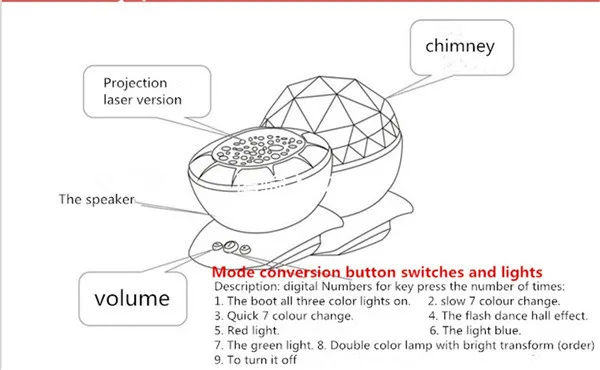 chimney

Projection laser version

The speaker

volume

Mode conversion button switches and lights
Description: digital Numbers for key press the number of times:
1. The boot all three color lights on. 2. slow 7 colour change.
3. Quick 7 colour change. 4. The flash dance hall effect.
5. Red light. 6. The light blue.
7. The green light. 8. Double color lamp with bright transform (order)
9. To turn it off