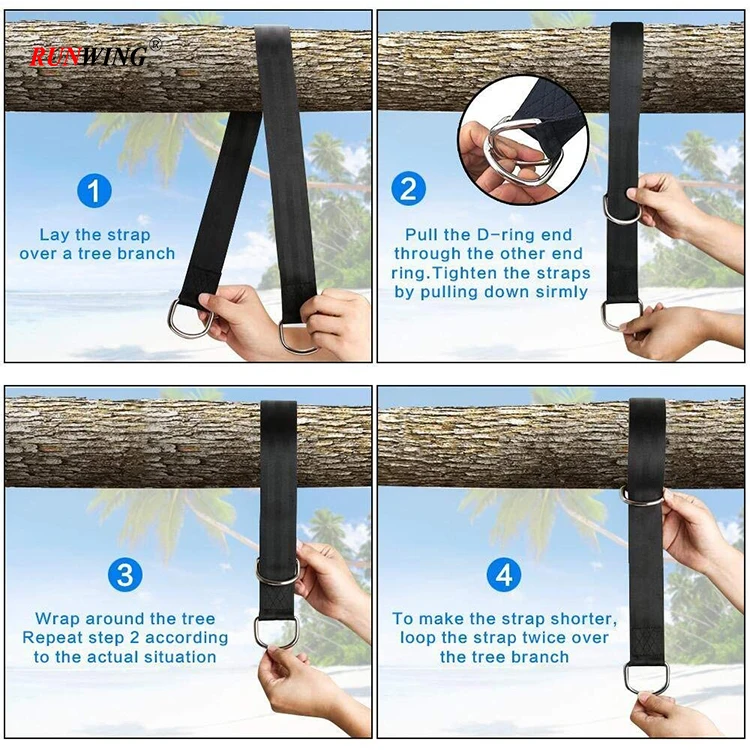 RUNWING®

1

Lay the strap over a tree branch

2

Pull the D-ring end through the other end ring.Tighten the straps by pulling down sirmly

3

Wrap around the tree Repeat step 2 according to the actual situation

4

To make the strap shorter, loop the strap twice over the tree branch