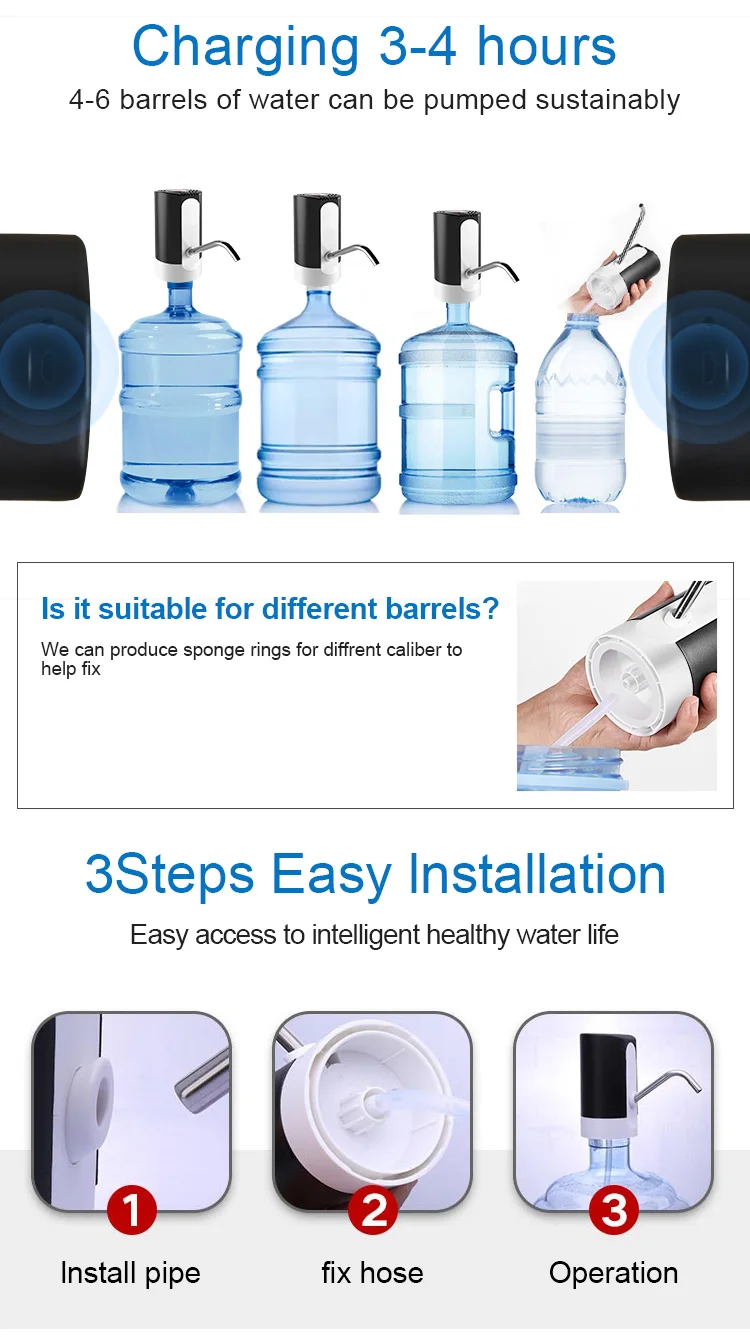 Charging 3-4 hours

4-6 barrels of water can be pumped sustainably

Is it suitable for different barrels?

We can produce sponge rings for diffrent caliber to help fix

3Steps Easy Installation

Easy access to intelligent healthy water life

1
Install pipe

2
fix hose

3
Operation