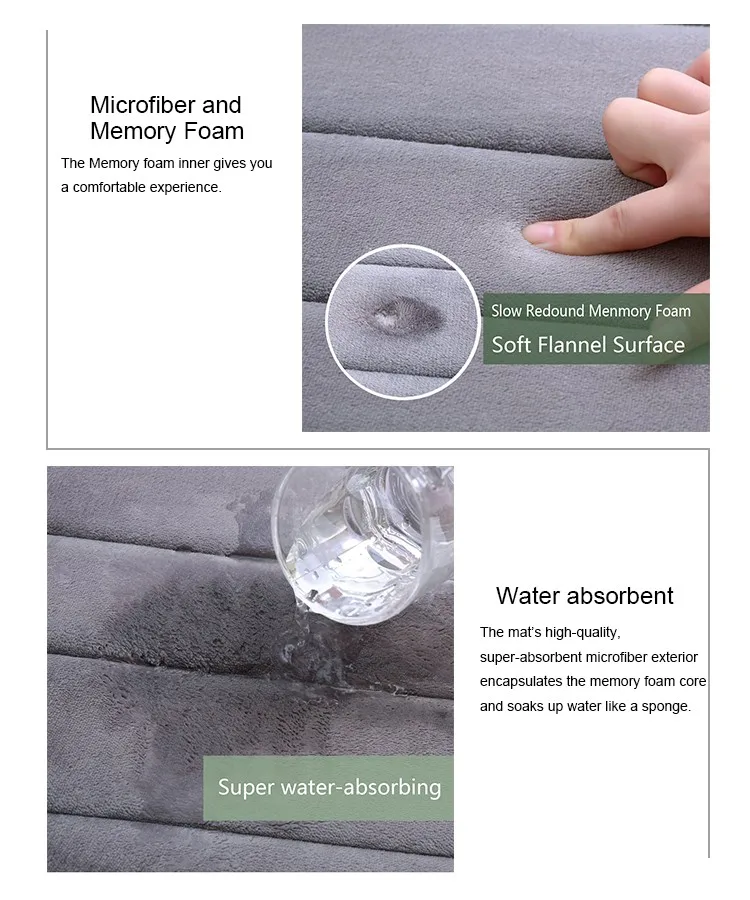 Microfiber and Memory Foam

The Memory foam inner gives you a comfortable experience.

Slow Redound Menmory Foam

Soft Flannel Surface

Water absorbent

The mat's high-quality, super-absorbent microfiber exterior encapsulates the memory foam core and soaks up water like a sponge.

Super water-absorbing