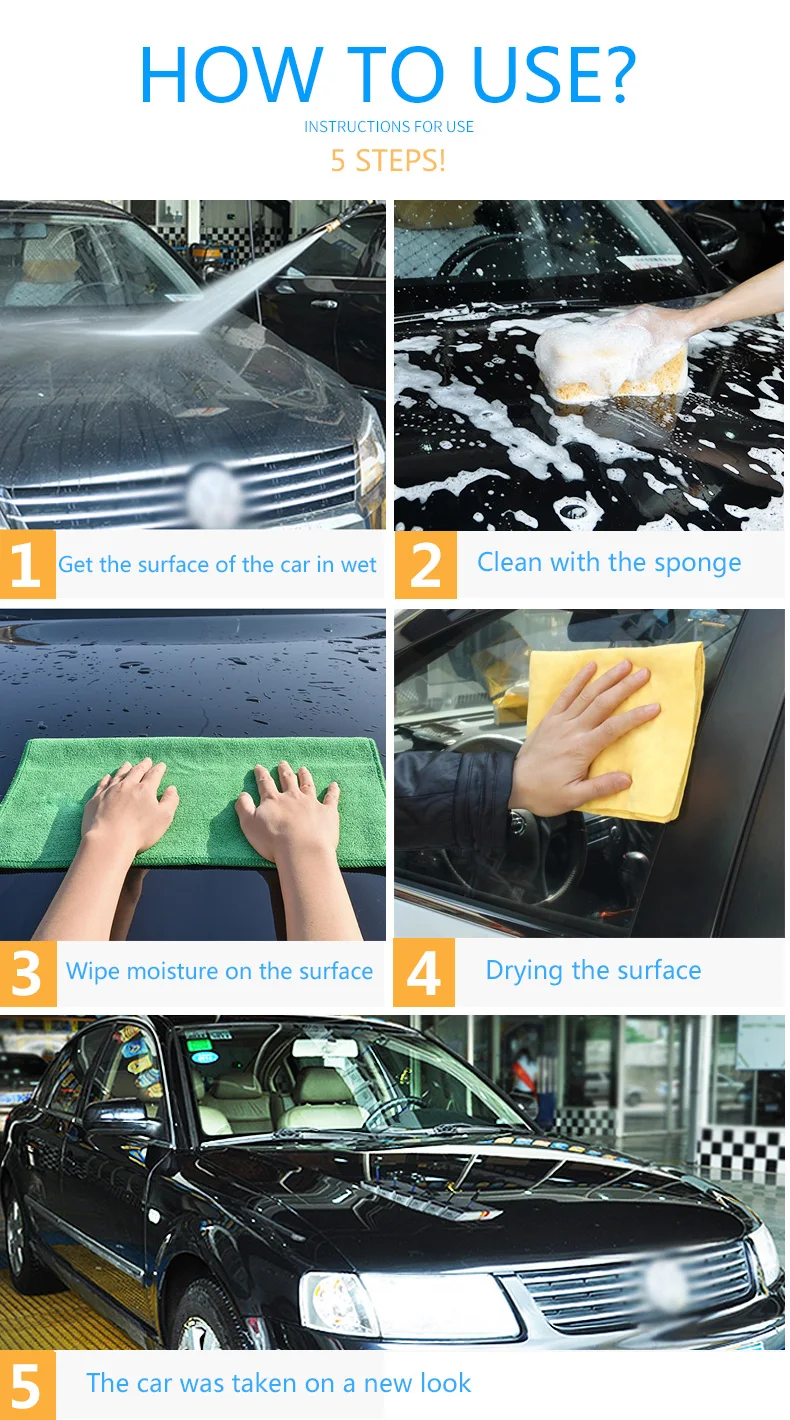 HOW TO USE?

INSTRUCTIONS FOR USE

5 STEPS!

1 Get the surface of the car in wet

2 Clean with the sponge

3 Wipe moisture on the surface

4 Drying the surface

5 The car was taken on a new look