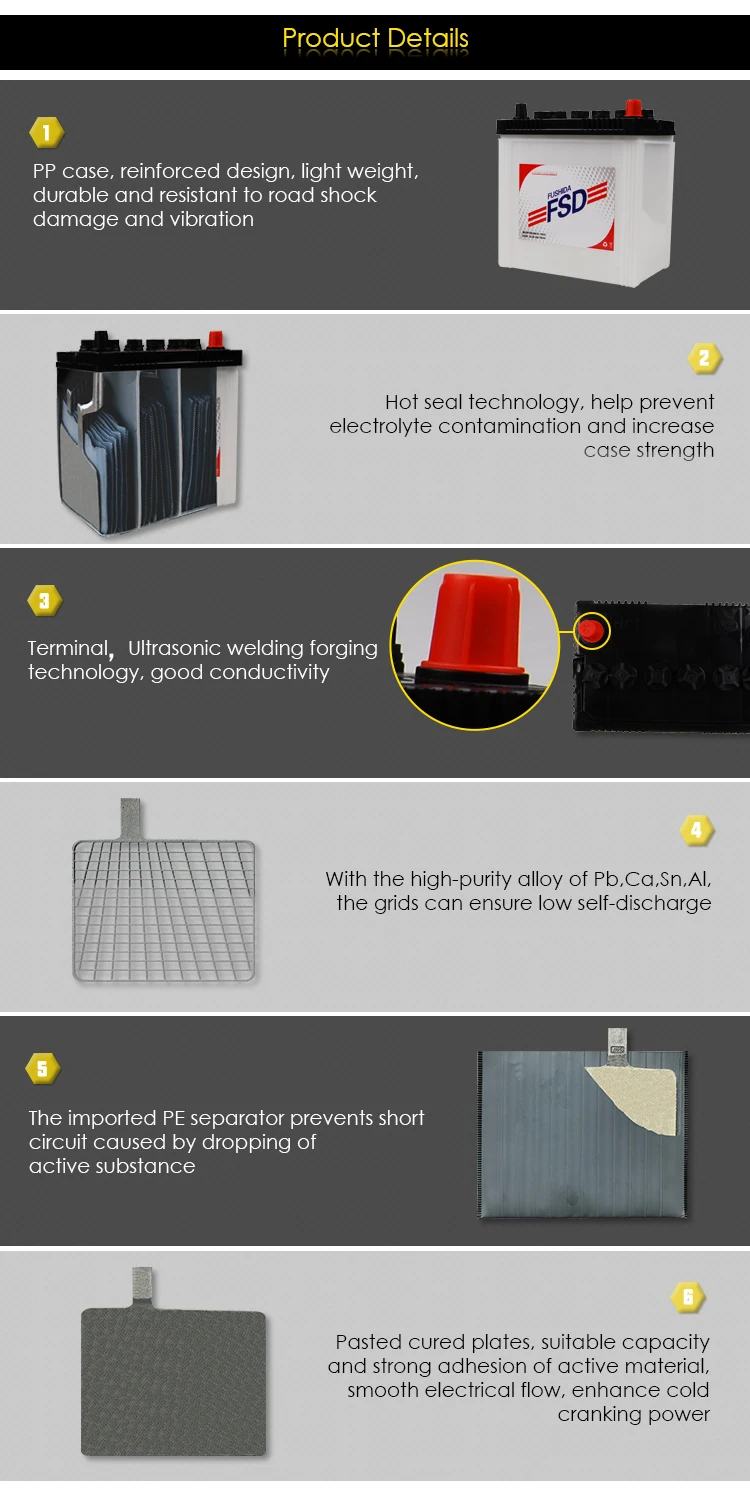 Product Details

1

PP case, reinforced design, light weight, durable and resistant to road shock damage and vibration

FUSHIDA
FSD

2

Hot seal technology, help prevent electrolyte contamination and increase case strength

3

Terminal, Ultrasonic welding forging technology, good conductivity

4

With the high-purity alloy of Pb,Ca,Sn,Al, the grids can ensure low self-discharge

5

The imported PE separator prevents short circuit caused by dropping of active substance

6

Pasted cured plates, suitable capacity and strong adhesion of active material, smooth electrical flow, enhance cold cranking power