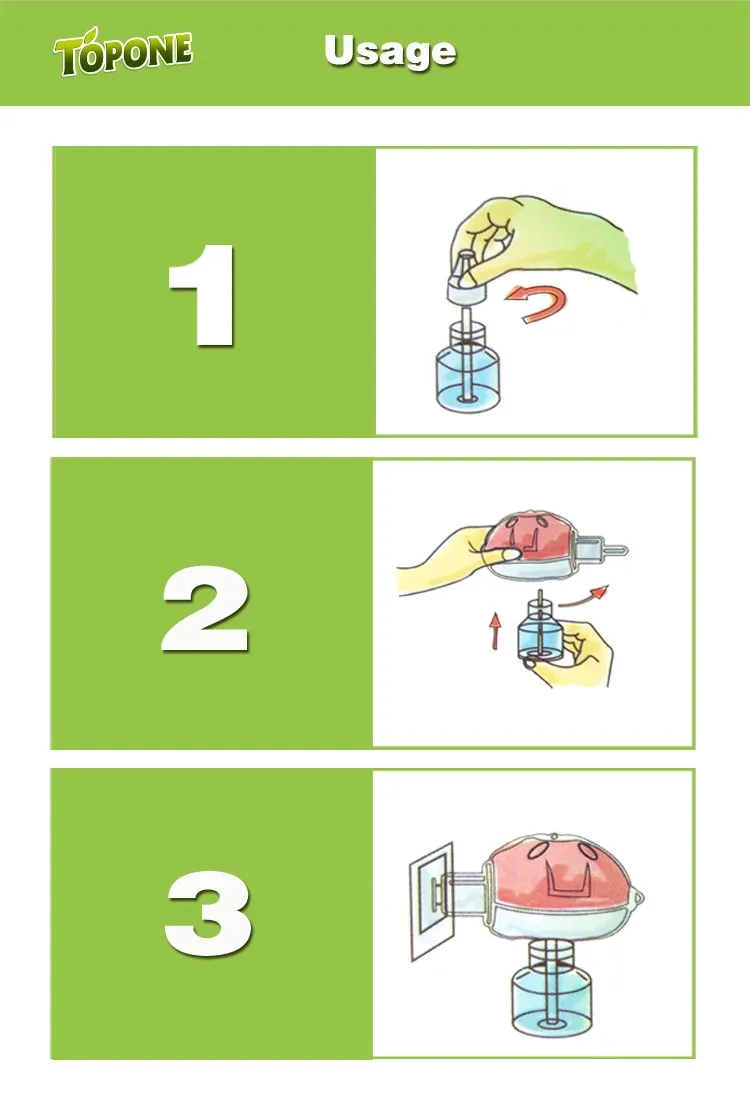 TOPONE

Usage

1

2

3