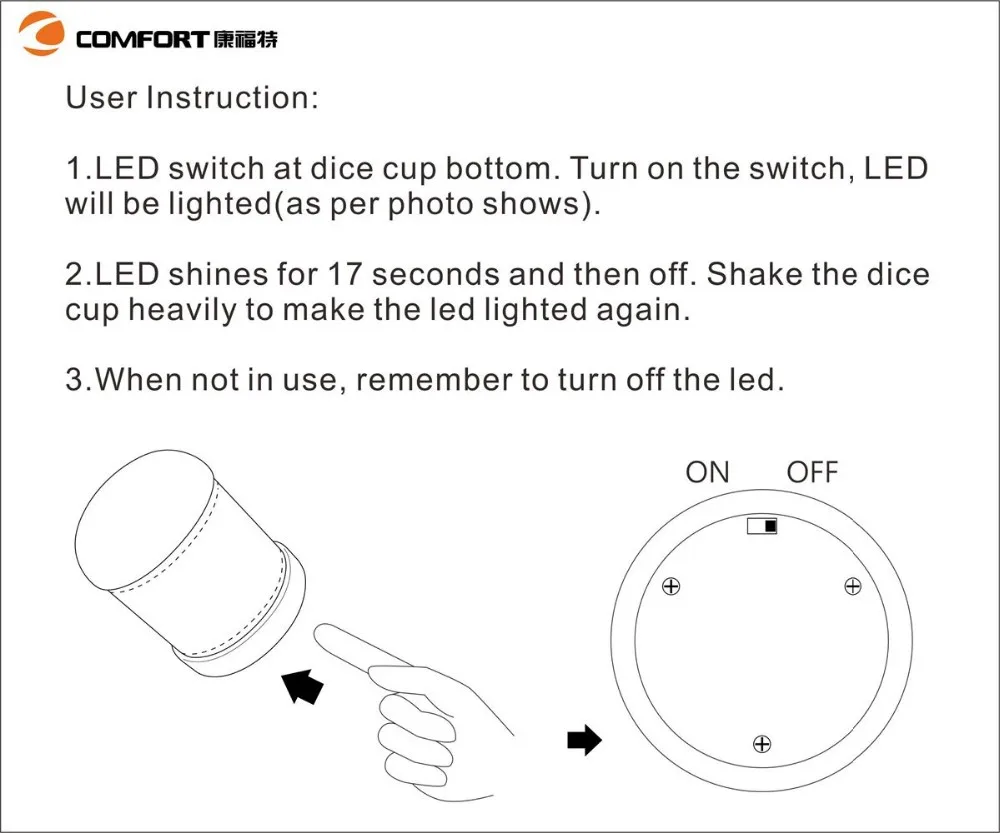 COMFORT 康福特

User Instruction:

1.LED switch at dice cup bottom. Turn on the switch, LED will be lighted(as per photo shows).

2.LED shines for 17 seconds and then off. Shake the dice cup heavily to make the led lighted again.

3.When not in use, remember to turn off the led.

ON OFF