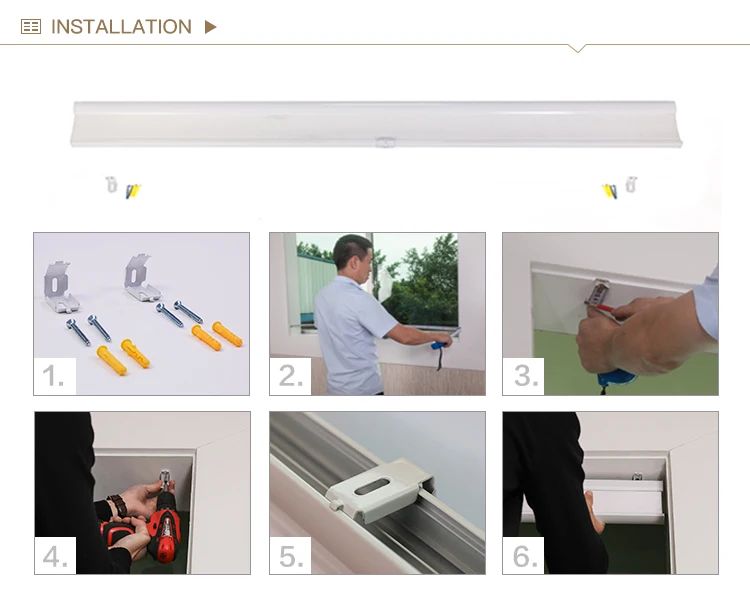 INSTALLATION

1.

2.

3.

4.

5.

6.