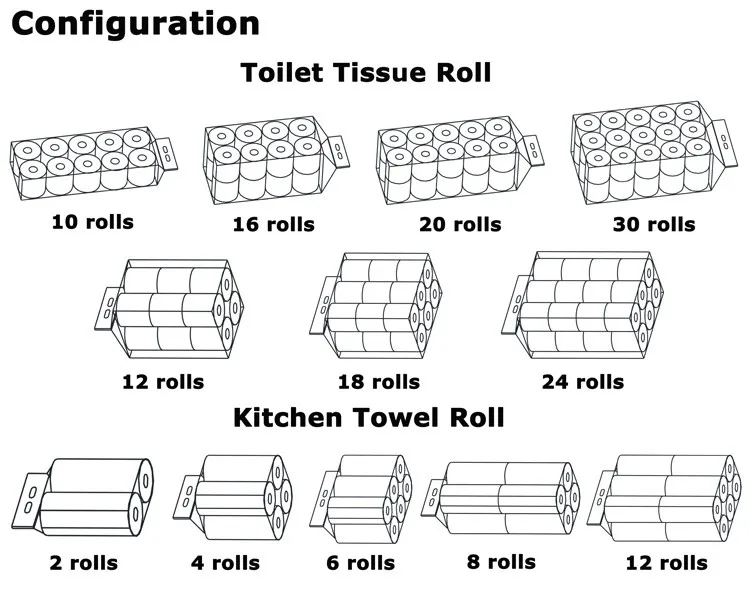 Configuration

Toilet Tissue Roll

10 rolls

16 rolls

20 rolls

30 rolls

12 rolls

18 rolls

24 rolls

Kitchen Towel Roll

2 rolls

4 rolls

6 rolls

8 rolls

12 rolls