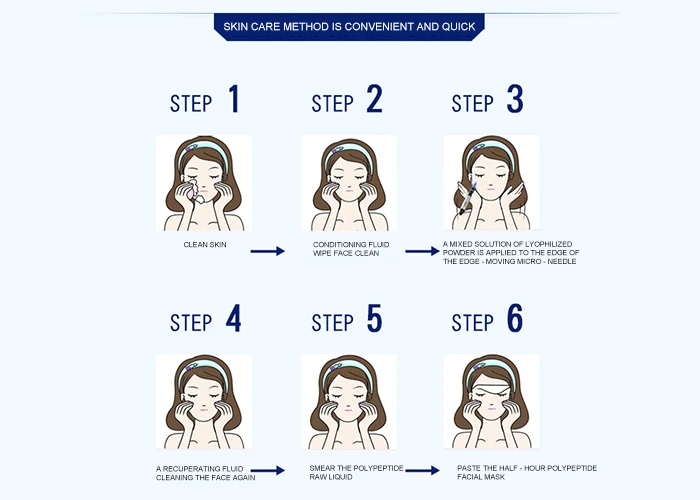 SKIN CARE METHOD IS CONVENIENT AND QUICK

STEP 1

CLEAN SKIN

STEP 2

CONDITIONING FLUID WIPE FACE CLEAN

STEP 3

A MIXED SOLUTION OF LYOPHILIZED POWDER IS APPLIED TO THE EDGE OF THE EDGE - MOVING MICRO - NEEDLE

STEP 4

A RECUPERATING FLUID CLEANING THE FACE AGAIN

STEP 5

SMEAR THE POLYPEPTIDE RAW LIQUID

STEP 6

PASTE THE HALF - HOUR POLYPEPTIDE FACIAL MASK