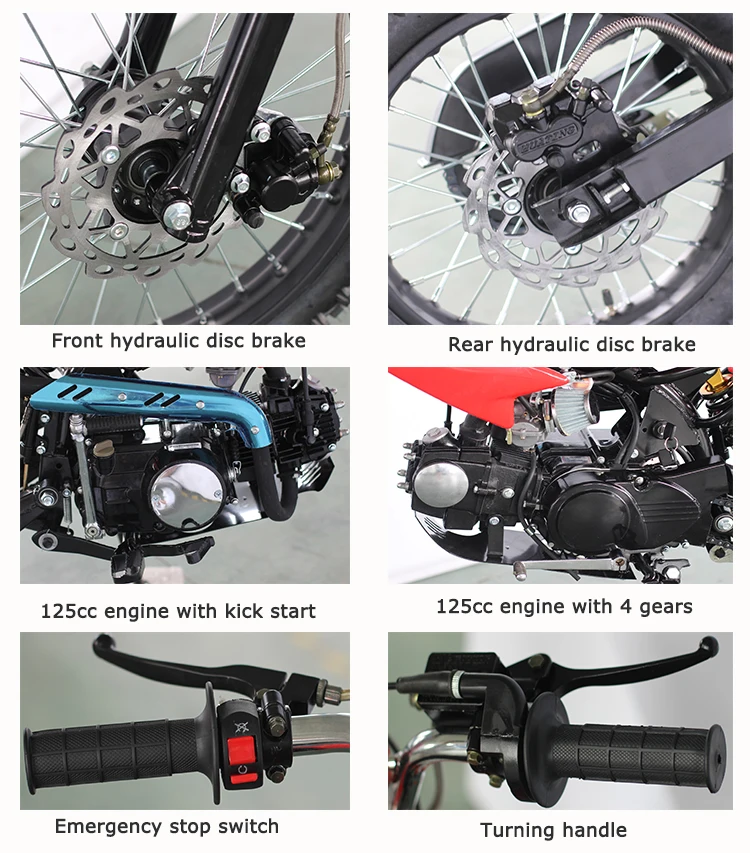 Front hydraulic disc brake

Rear hydraulic disc brake

125cc engine with kick start

125cc engine with 4 gears

Emergency stop switch

Turning handle