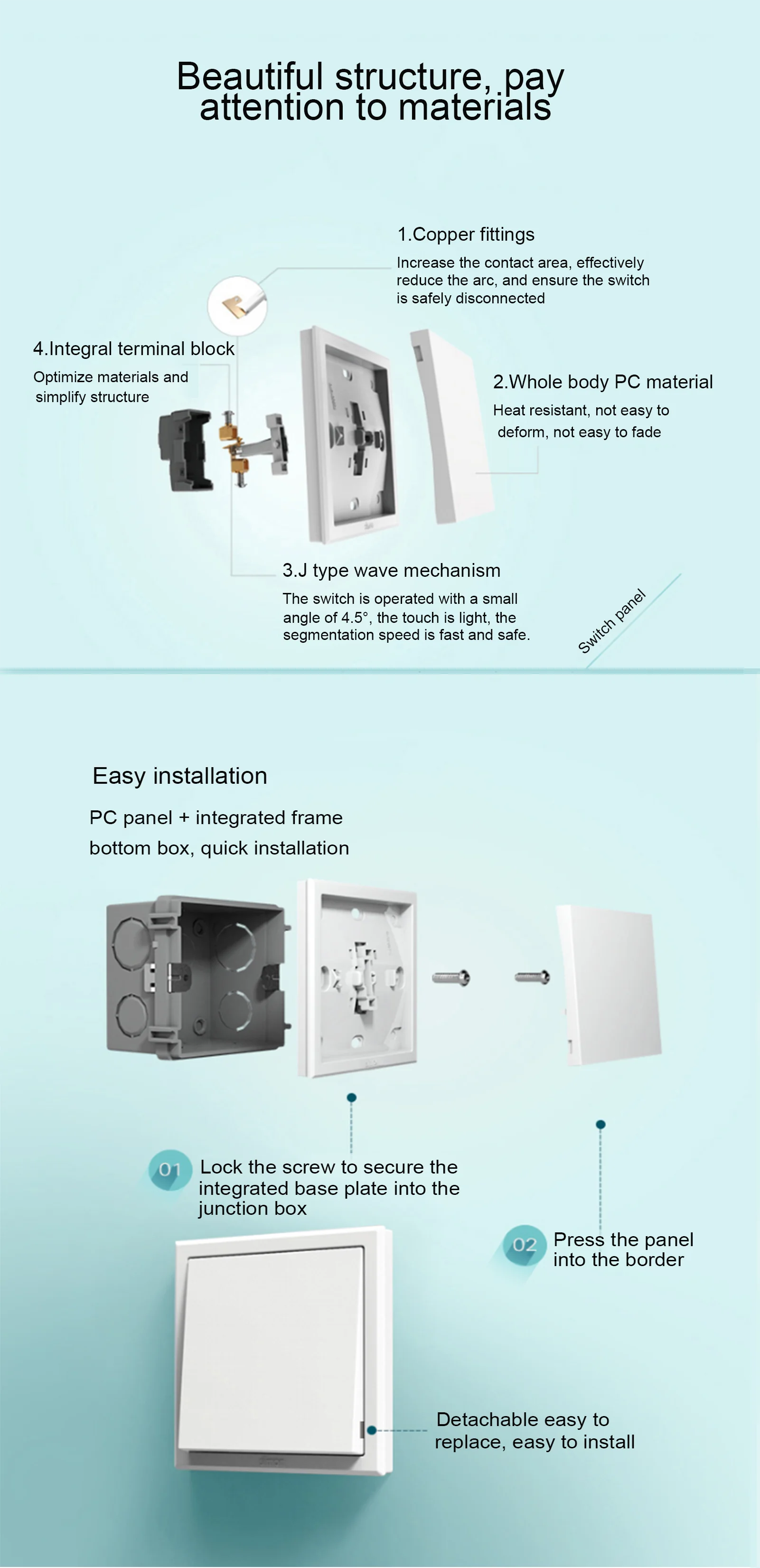 Beautiful structure, pay attention to materials

1.Copper fittings
Increase the contact area, effectively reduce the arc, and ensure the switch is safely disconnected

4.Integral terminal block
Optimize materials and simplify structure

2.Whole body PC material
Heat resistant, not easy to deform, not easy to fade

3.J type wave mechanism
The switch is operated with a small angle of 4.5°, the touch is light, the segmentation speed is fast and safe.

Switch panel

Easy installation
PC panel + integrated frame bottom box, quick installation

01 Lock the screw to secure the integrated base plate into the junction box

02 Press the panel into the border

Detachable easy to replace, easy to install