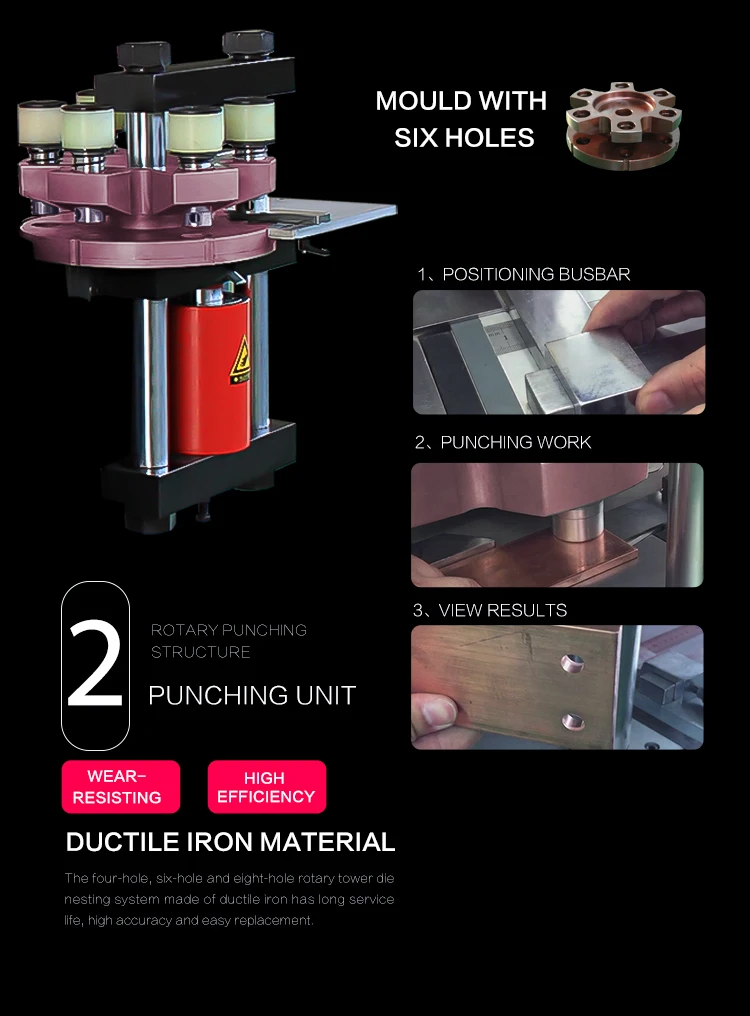 MOULD WITH SIX HOLES

1、POSITIONING BUSBAR

2、PUNCHING WORK

3、VIEW RESULTS

2

ROTARY PUNCHING STRUCTURE

PUNCHING UNIT

WEAR-RESISTING

HIGH EFFICIENCY

DUCTILE IRON MATERIAL

The four-hole, six-hole and eight-hole rotary tower die nesting system made of ductile iron has long service life, high accuracy and easy replacement.