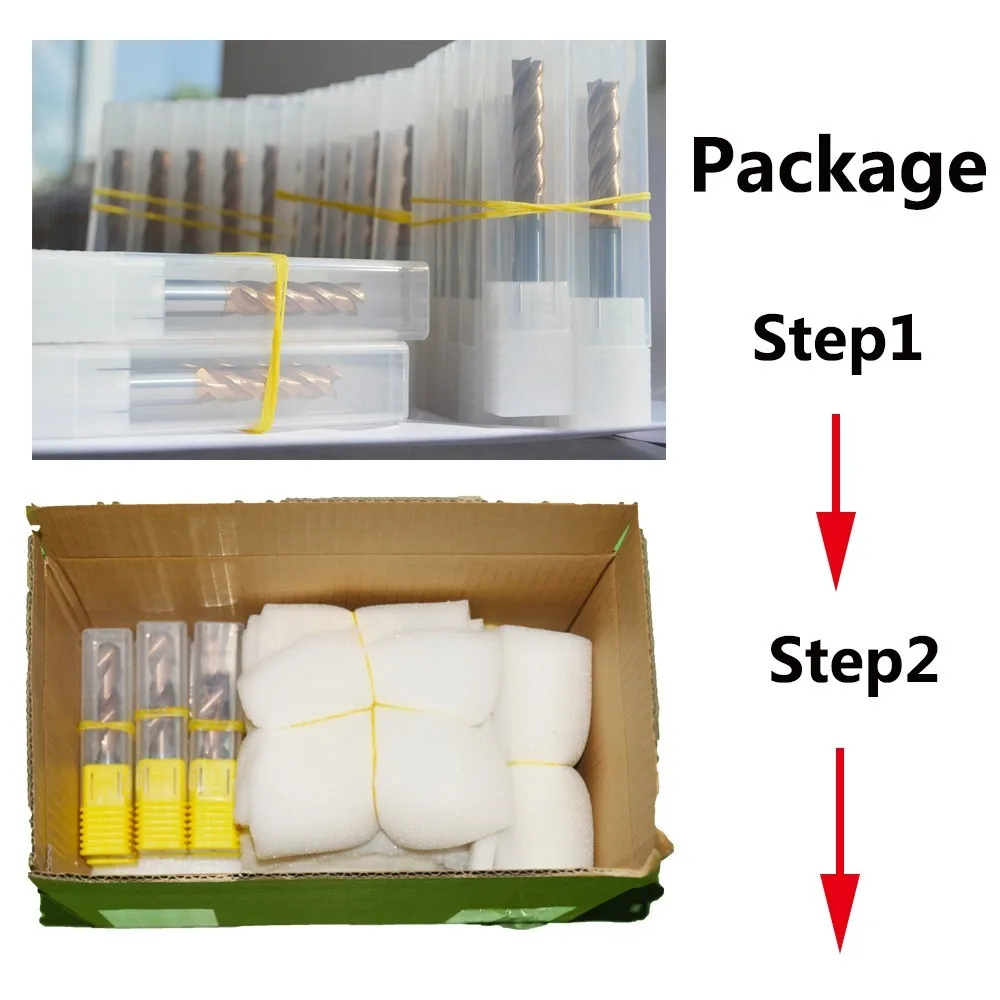 Package

Step1

Step2