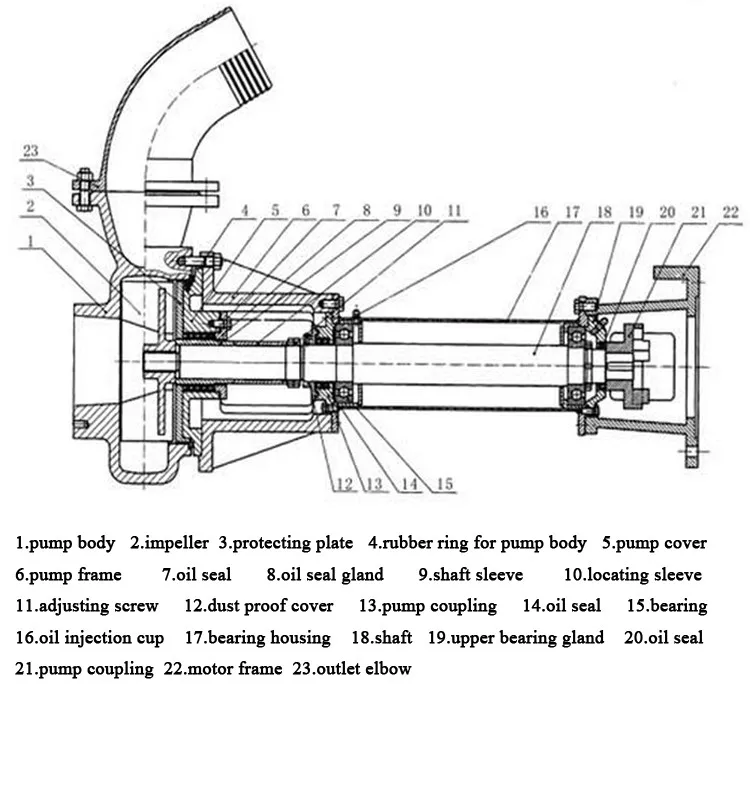 23
3
2
1
4 5 6 7 8 9 10 11
16 17 18 19 20 21 22
12 13 14 15

1.pump body 2.impeller 3.protecting plate 4.rubber ring for pump body 5.pump cover
6.pump frame 7.oil seal 8.oil seal gland 9.shaft sleeve 10.locating sleeve
11.adjusting screw 12.dust proof cover 13.pump coupling 14.oil seal 15.bearing
16.oil injection cup 17.bearing housing 18.shaft 19.upper bearing gland 20.oil seal
21.pump coupling 22.motor frame 23.outlet elbow