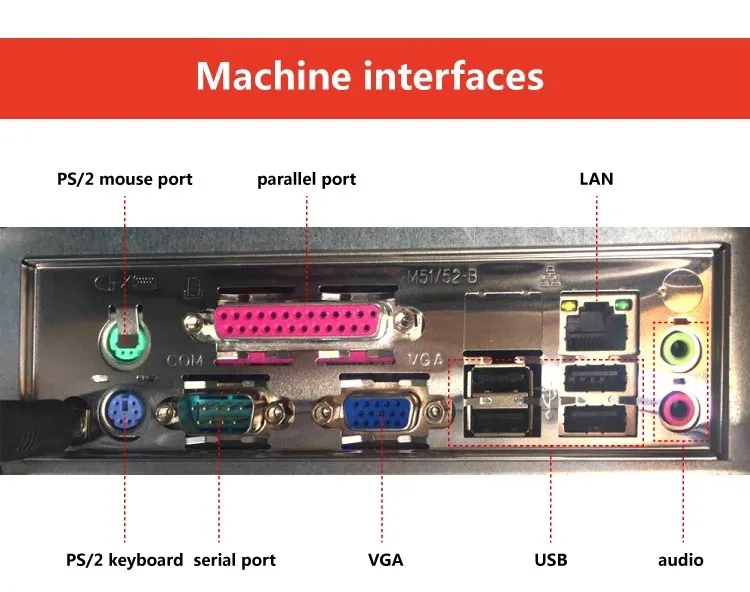 Machine interfaces

PS/2 mouse port

parallel port

LAN

M51/52-B

COM

VGA

PS/2 keyboard

serial port

VGA

USB

audio