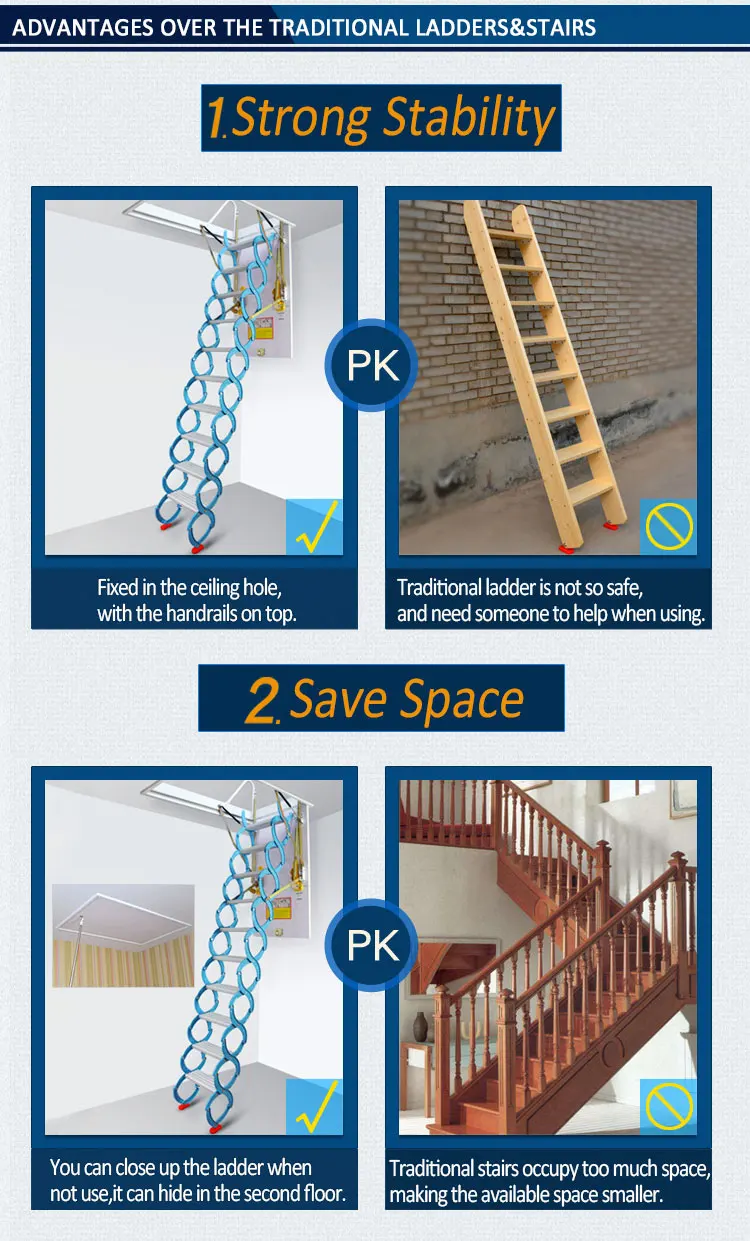 ADVANTAGES OVER THE TRADITIONAL LADDERS&STAIRS

1.Strong Stability

PK

Fixed in the ceiling hole, with the handrails on top.

Traditional ladder is not so safe, and need someone to help when using.

2.Save Space

PK

You can close up the ladder when not use,it can hide in the second floor.

Traditional stairs occupy too much space, making the available space smaller.