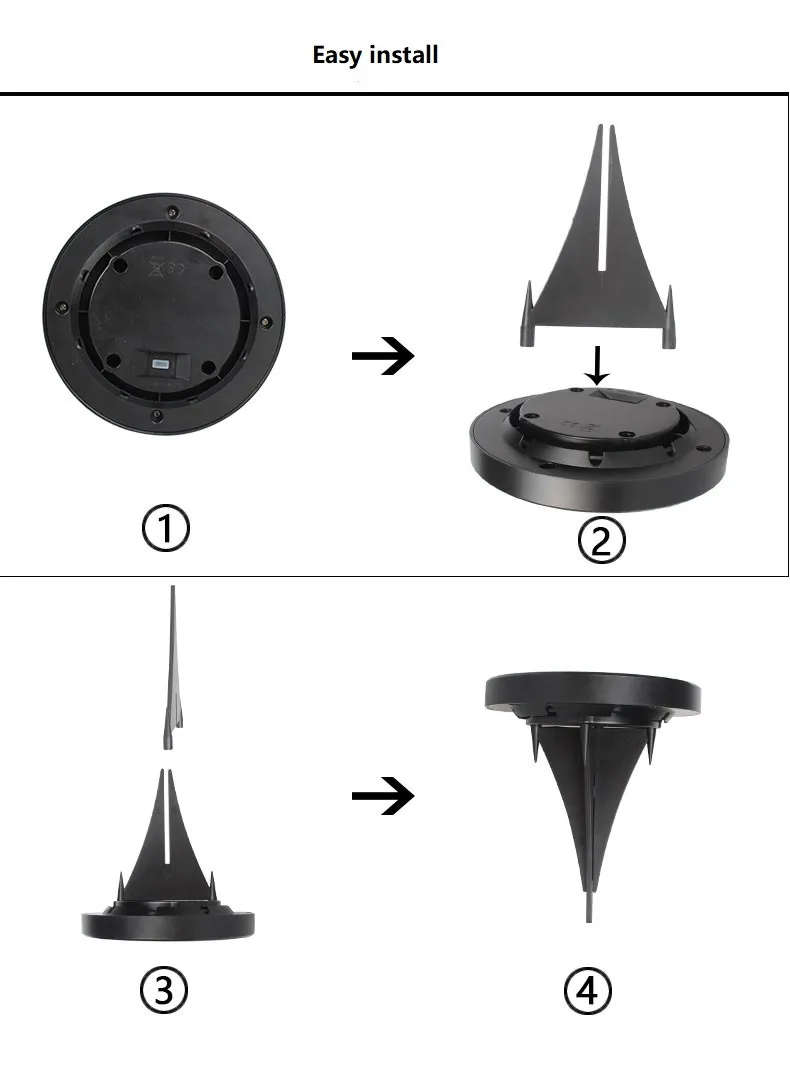 Easy install

①

②

③

④